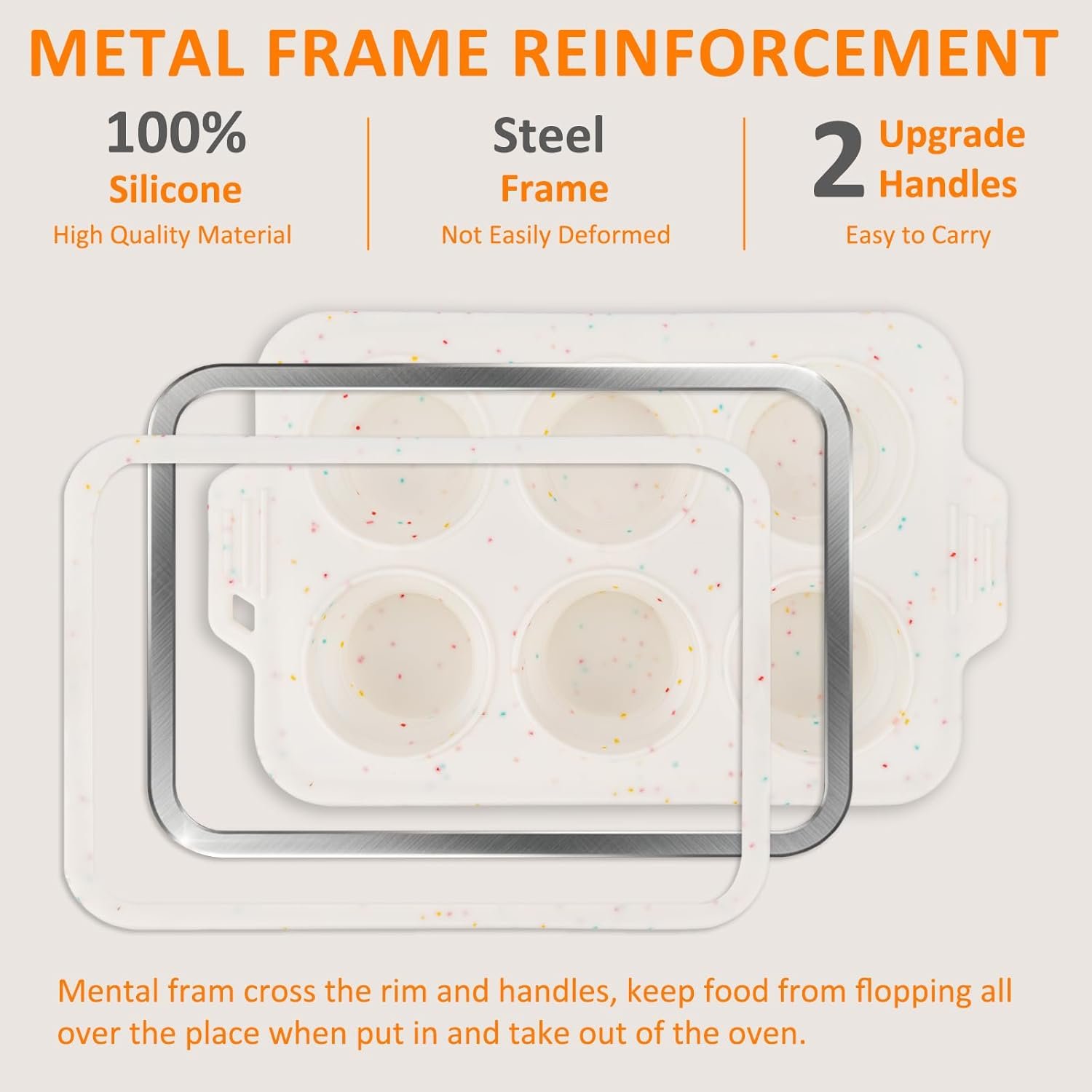 METAL FRAME REINFORCEMENT

100%
Silicone
High Quality Material

Steel
Frame
Not Easily Deformed

2 Upgrade Handles
Easy to Carry

Mental fram cross the rim and handles, keep food from flopping all over the place when put in and take out of the oven.