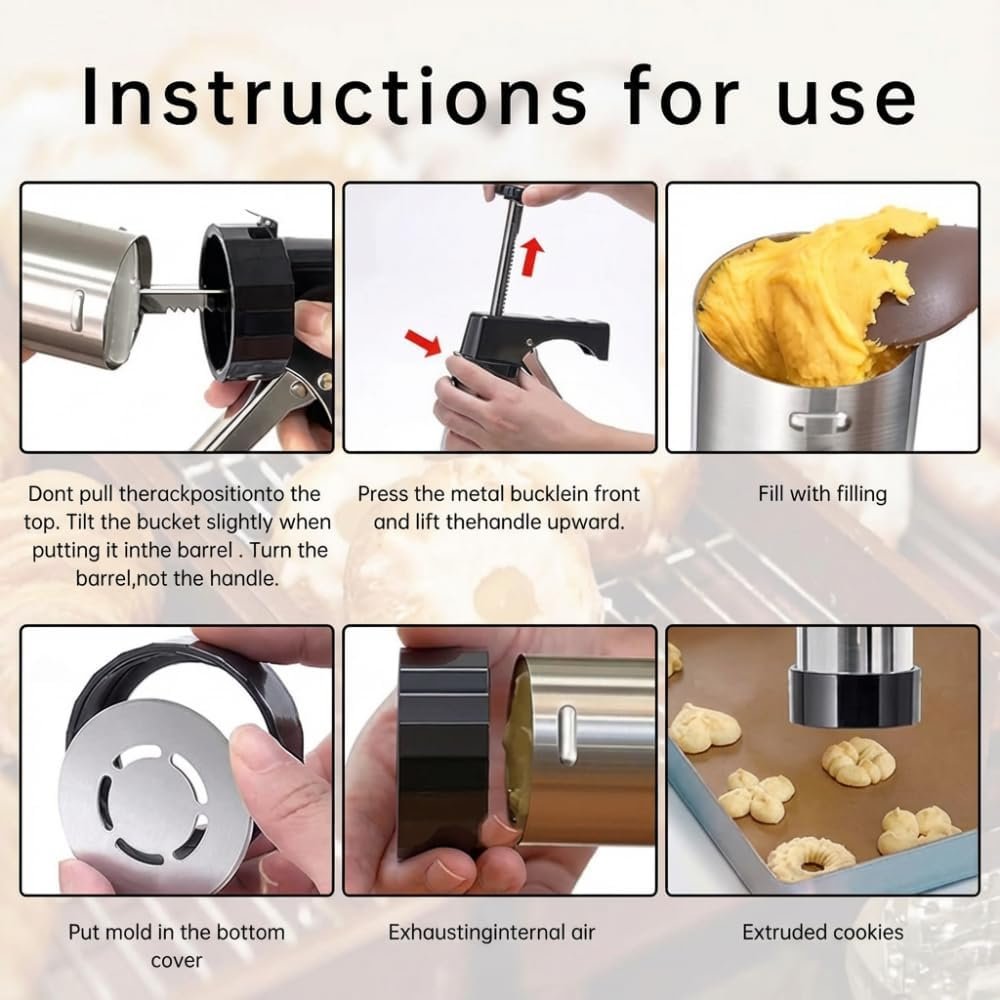 Instructions for use

Dont pull therackpositionto the top. Tilt the bucket slightly when putting it inthe barrel . Turn the barrel,not the handle.

Press the metal bucklein front and lift thehandle upward.

Fill with filling

Put mold in the bottom cover

Exhaustinginternal air

Extruded cookies