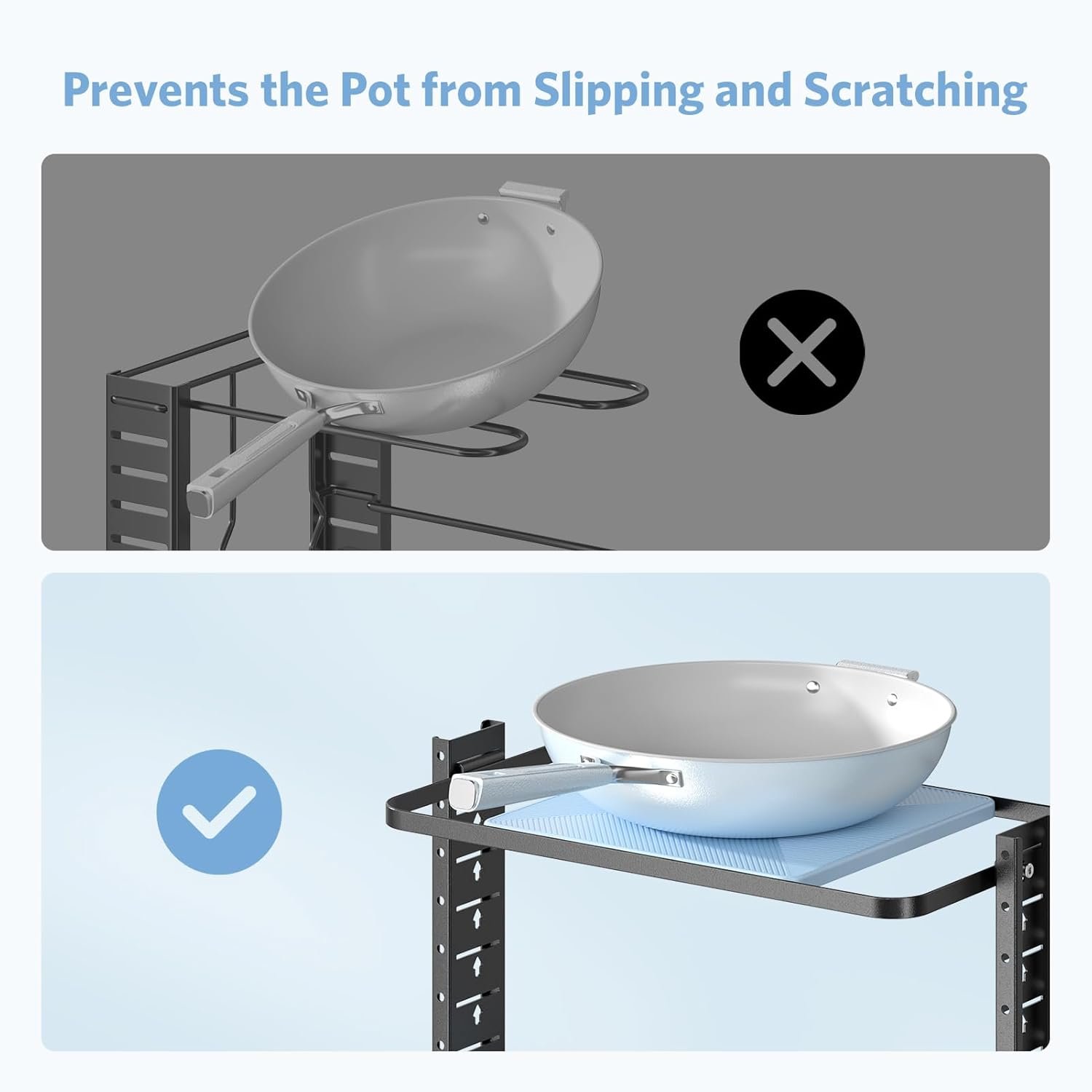 Prevents the Pot from Slipping and Scratching