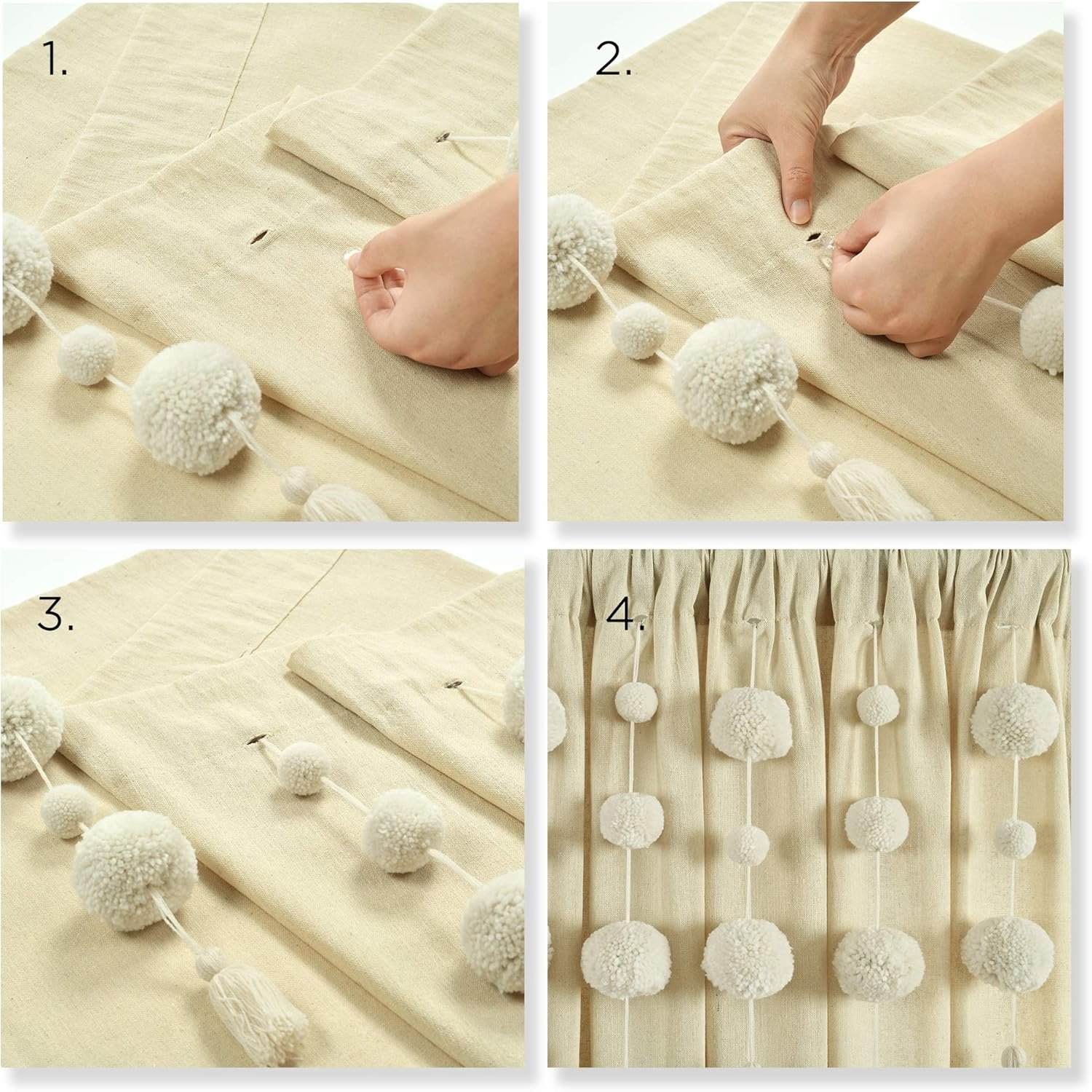 1.

2.

3.

4.