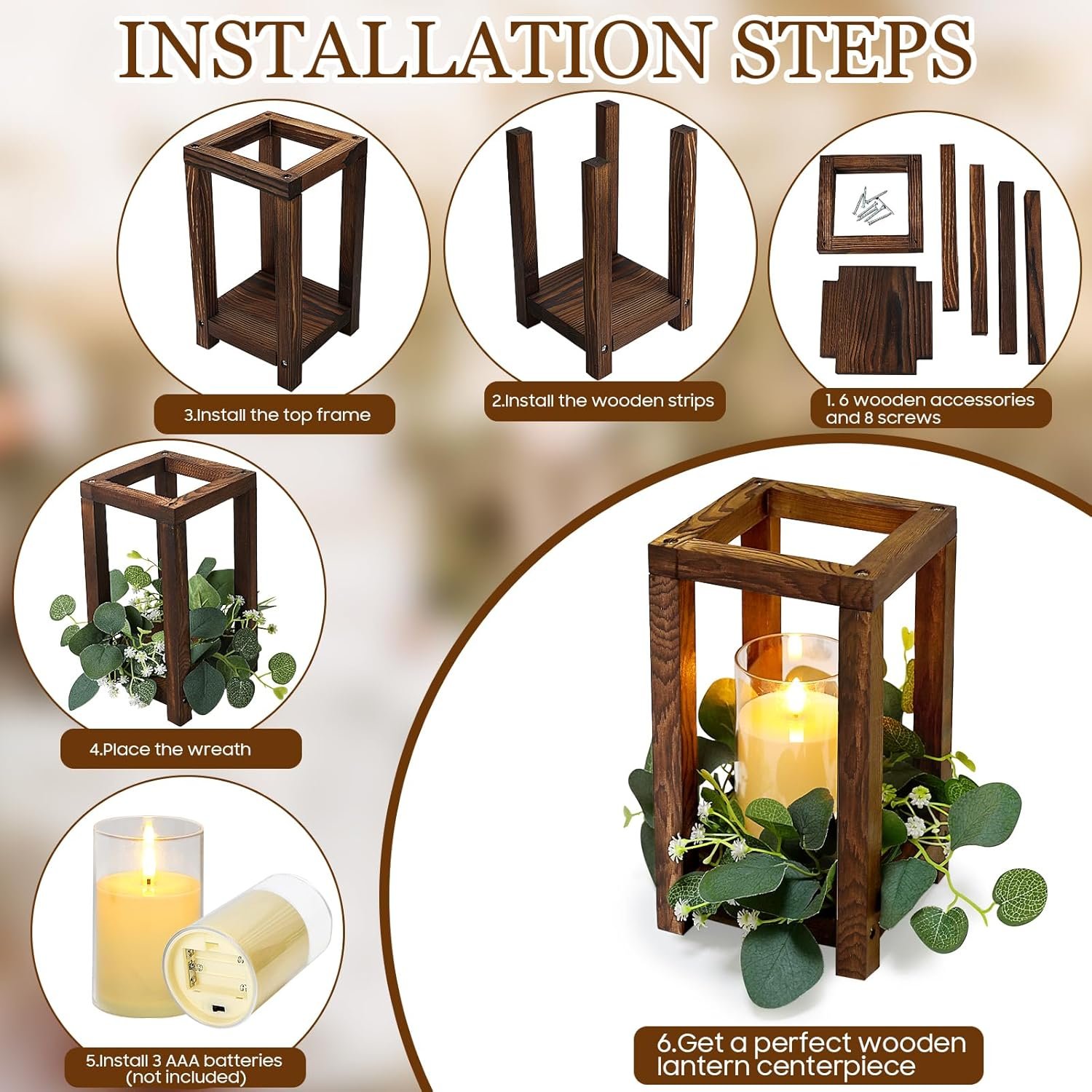 INSTALLATION STEPS

3.Install the top frame

2.Install the wooden strips

1. 6 wooden accessories and 8 screws

4.Place the wreath

5.Install 3 AAA batteries (not included)

6.Get a perfect wooden lantern centerpiece