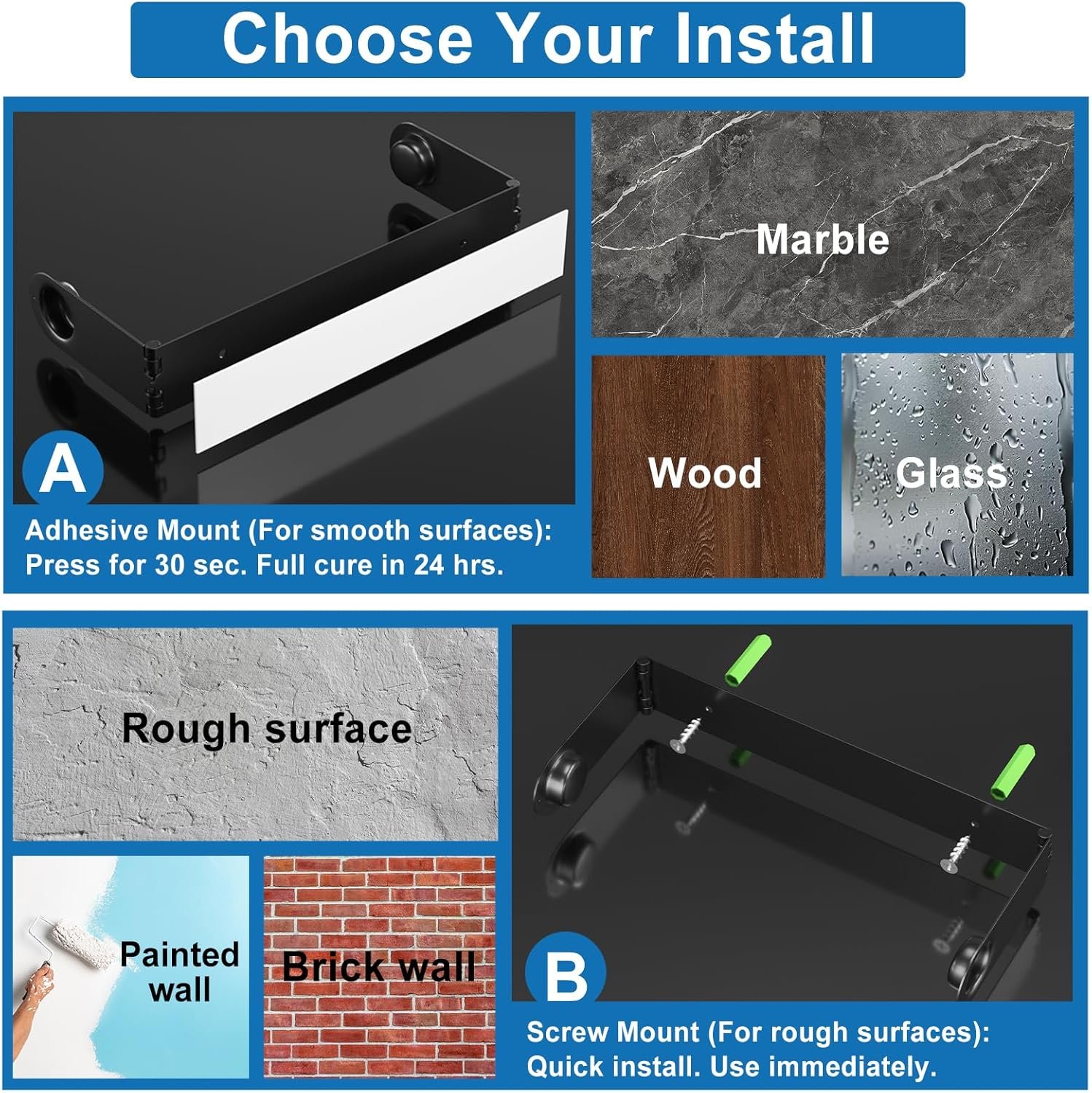 Choose Your Install

A

Adhesive Mount (For smooth surfaces): Press for 30 sec. Full cure in 24 hrs.

Marble

Wood

Glass

Rough surface

Painted wall

Brick wall

B

Screw Mount (For rough surfaces): Quick install. Use immediately.