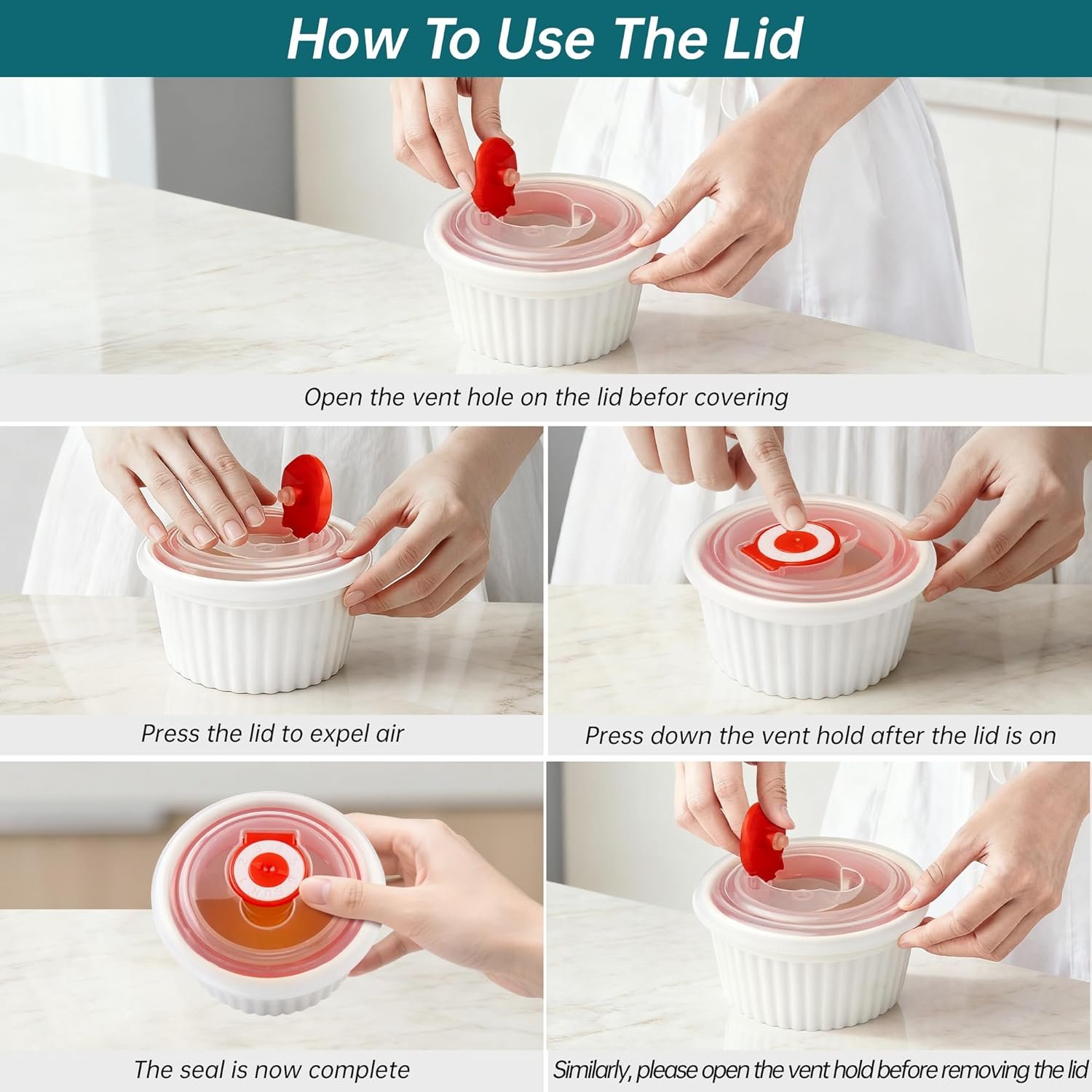 How To Use The Lid

Open the vent hole on the lid befor covering

Press the lid to expel air

Press down the vent hold after the lid is on

The seal is now complete

Similarly, please open the vent hold before removing the lid