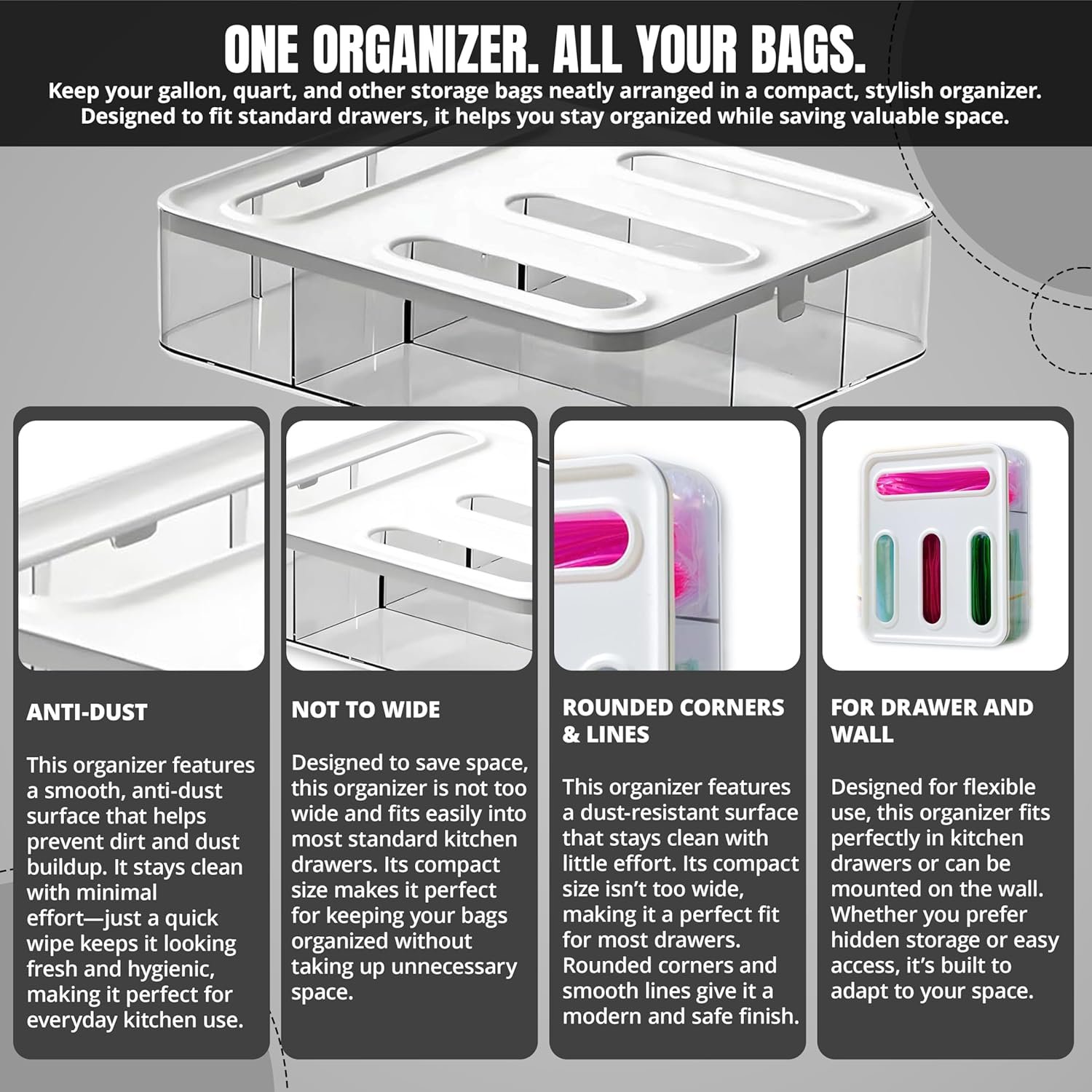 ONE ORGANIZER. ALL YOUR BAGS.

Keep your gallon, quart, and other storage bags neatly arranged in a compact, stylish organizer. Designed to fit standard drawers, it helps you stay organized while saving valuable space.

ANTI-DUST

This organizer features a smooth, anti-dust surface that helps prevent dirt and dust buildup. It stays clean with minimal effort—just a quick wipe keeps it looking fresh and hygienic, making it perfect for everyday kitchen use.

NOT TO WIDE

Designed to save space, this organizer is not too wide and fits easily into most standard kitchen drawers. Its compact size makes it perfect for keeping your bags organized without taking up unnecessary space.

ROUNDED CORNERS & LINES

This organizer features a dust-resistant surface that stays clean with little effort. Its compact size isn't too wide, making it a perfect fit for most drawers. Rounded corners and smooth lines give it a modern and safe finish.

FOR DRAWER AND WALL

Designed for flexible use, this organizer fits perfectly in kitchen drawers or can be mounted on the wall. Whether you prefer hidden storage or easy access, it's built to adapt to your space.