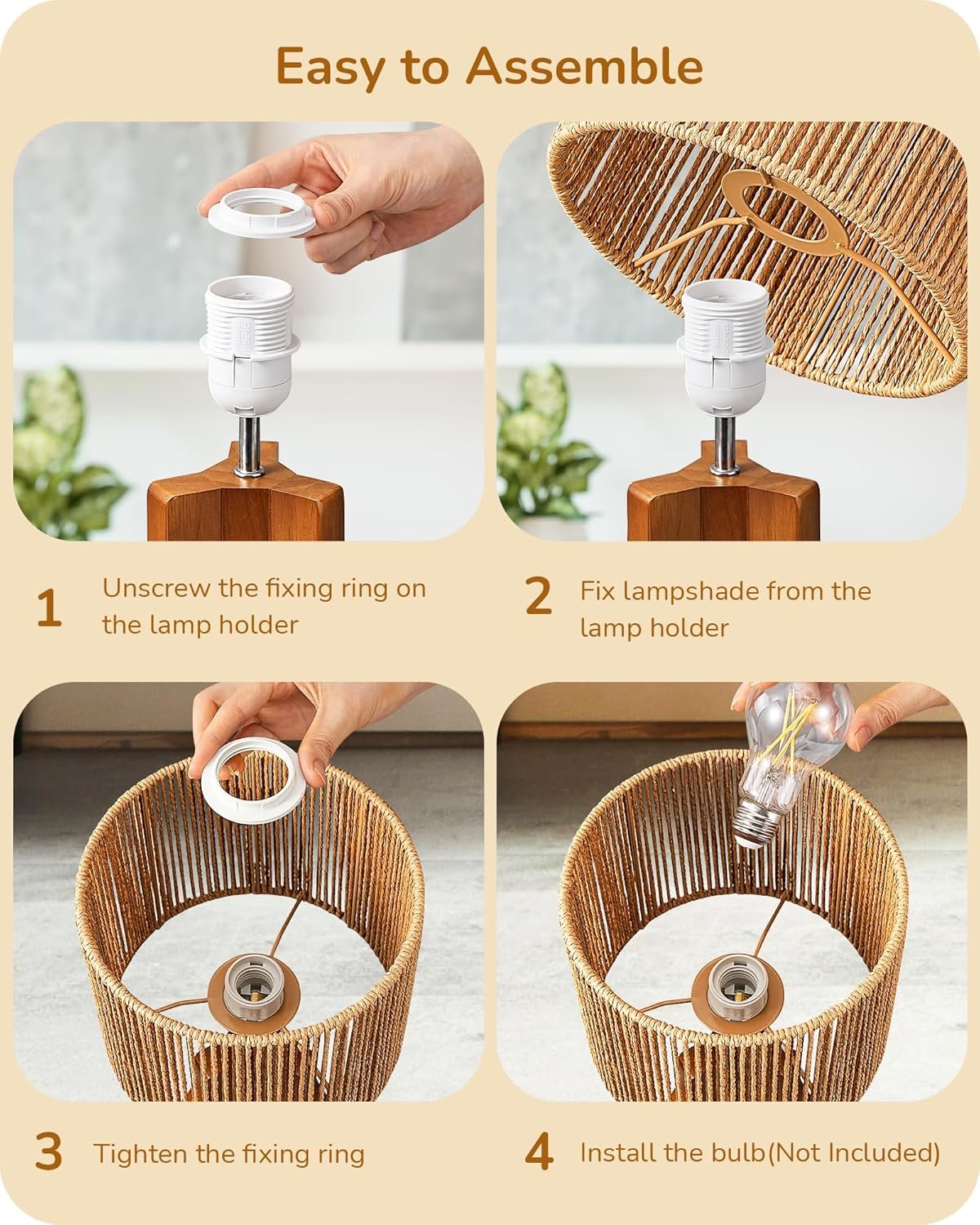 Easy to Assemble

1 Unscrew the fixing ring on the lamp holder

2 Fix lampshade from the lamp holder

3 Tighten the fixing ring

4 Install the bulb(Not Included)