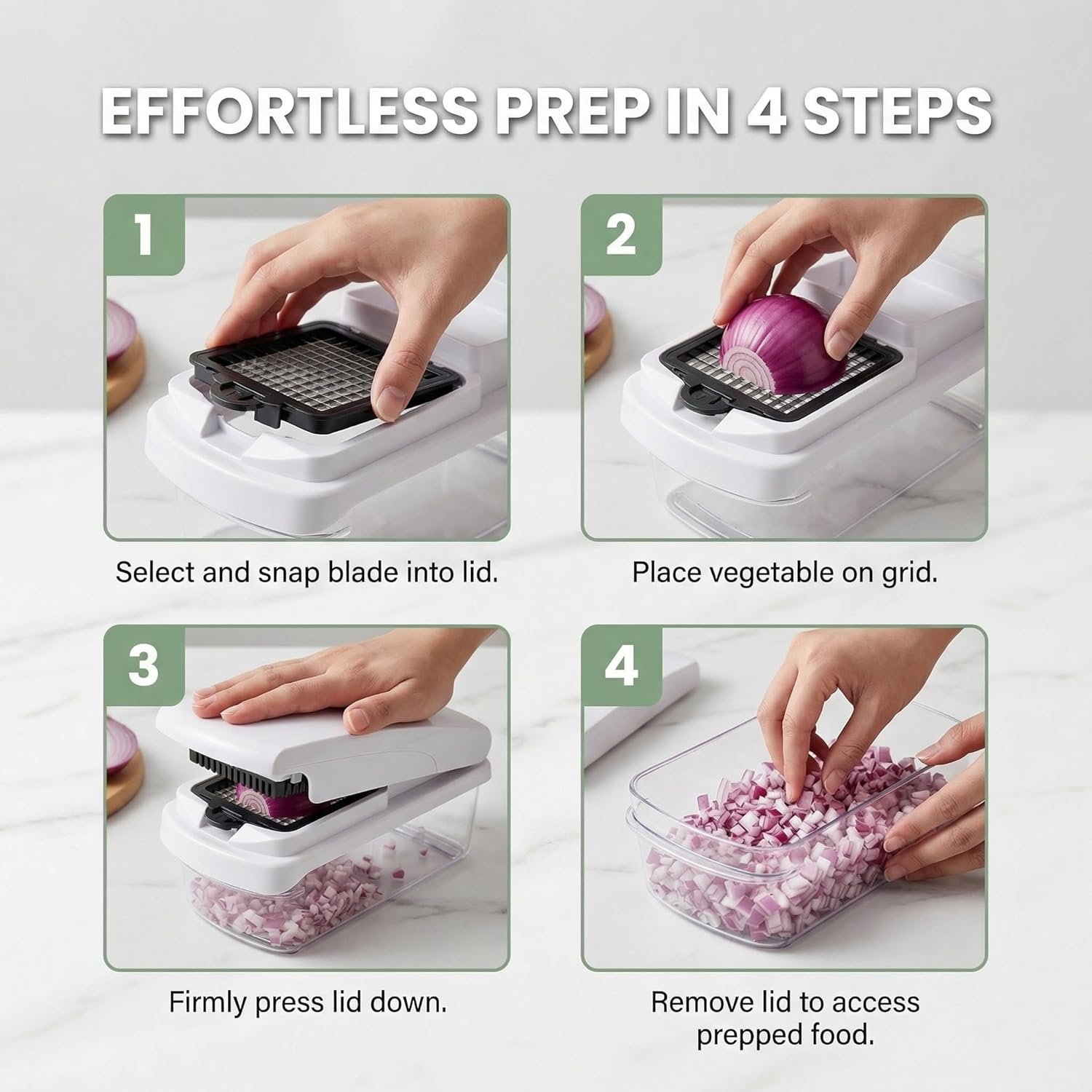 EFFORTLESS PREP IN 4 STEPS

1

Select and snap blade into lid.

2

Place vegetable on grid.

3

Firmly press lid down.

4

Remove lid to access prepped food.