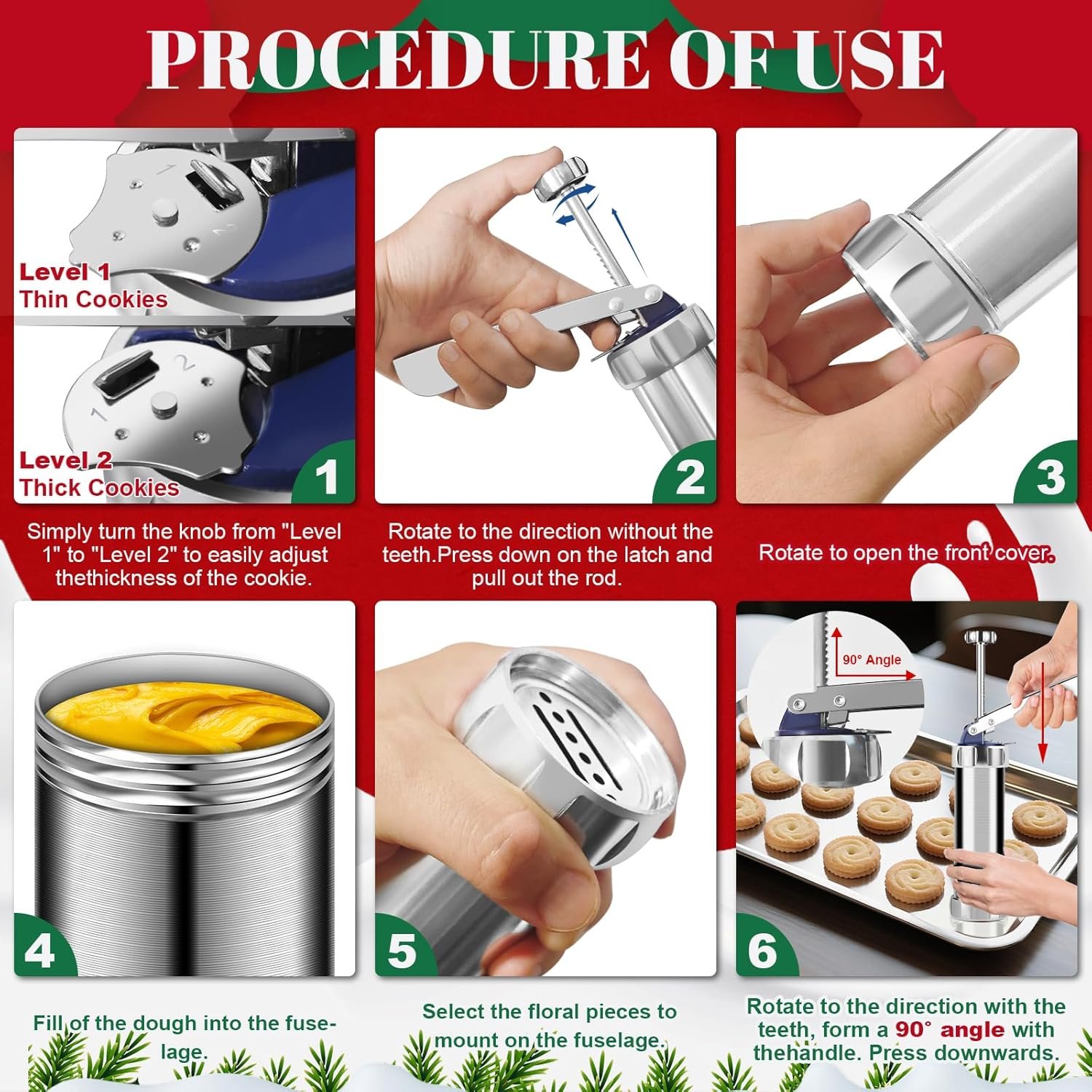 PROCEDURE OF USE

Level 1
Thin Cookies

Level 2
Thick Cookies

1

2

3

Simply turn the knob from "Level 1" to "Level 2" to easily adjust thethickness of the cookie.

Rotate to the direction without the teeth.Press down on the latch and pull out the rod.

Rotate to open the front cover.

4

5

90° Angle

6

Fill of the dough into the fuselage.

Select the floral pieces to mount on the fuselage.

Rotate to the direction with the teeth, form a 90° angle with thehandle. Press downwards.