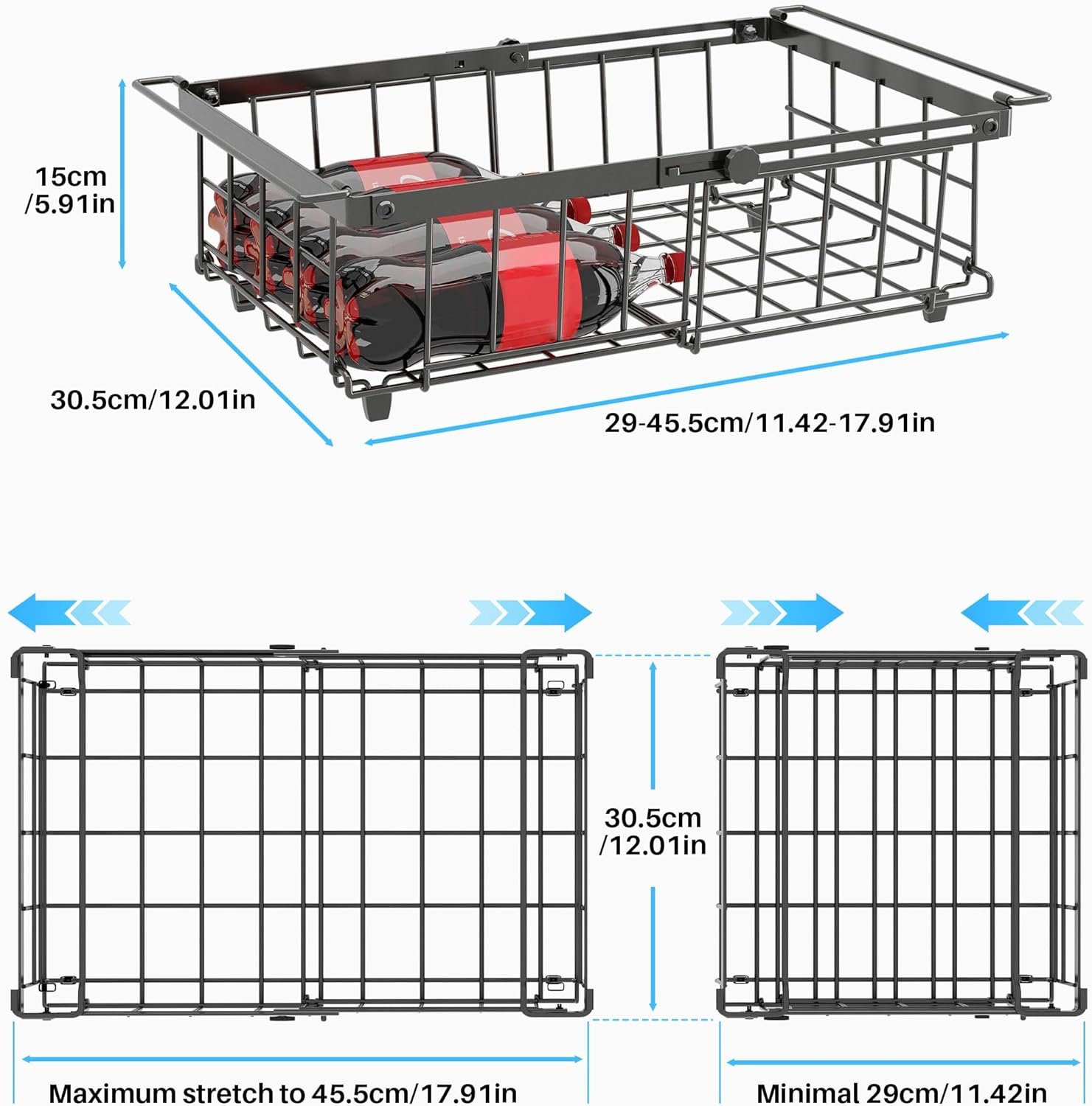 15cm
/5.91in

30.5cm/12.01in

29-45.5cm/11.42-17.91in

30.5cm
/12.01in

Maximum stretch to 45.5cm/17.91in

Minimal 29cm/11.42in