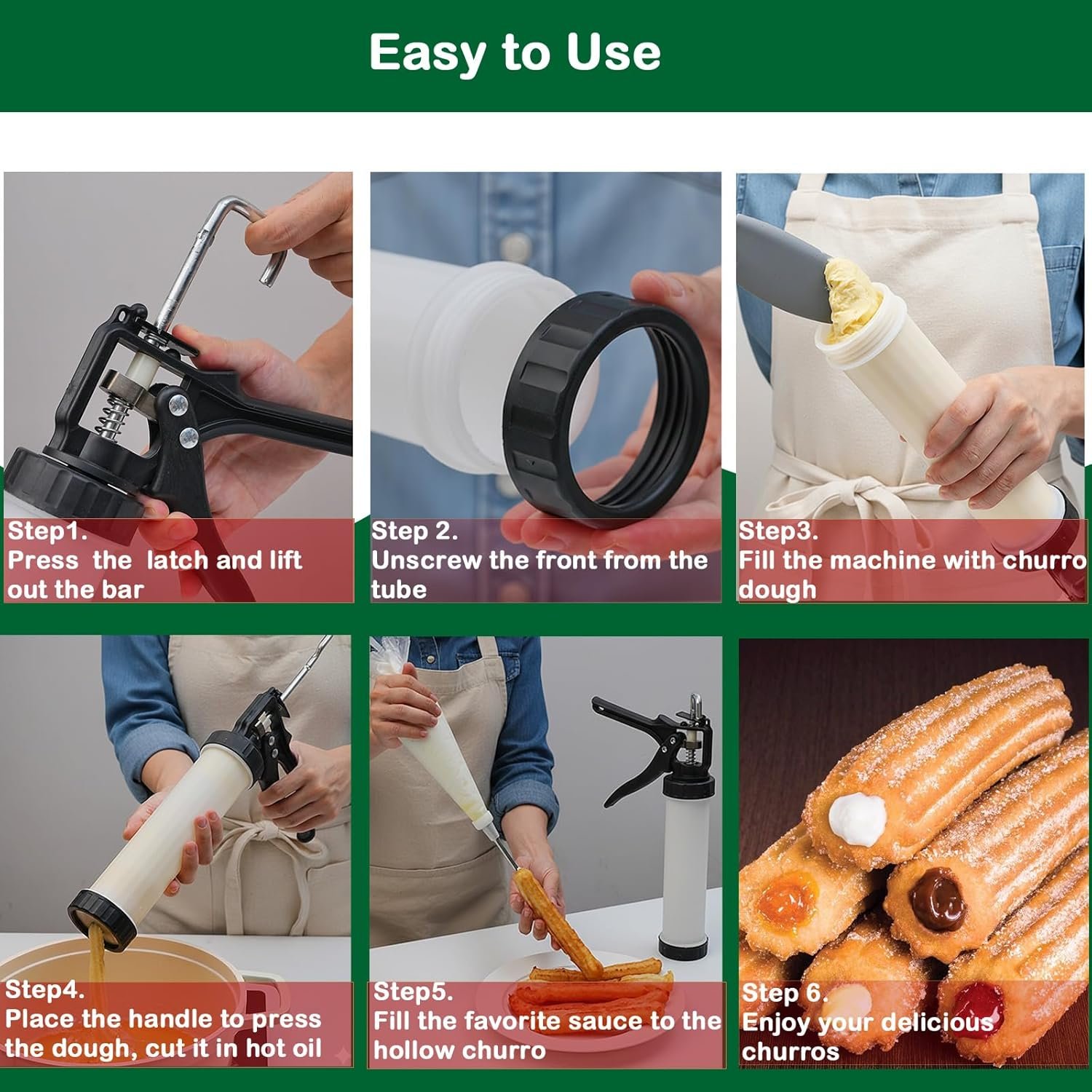 Easy to Use

Step1.
Press the latch and lift out the bar

Step 2.
Unscrew the front from the tube

Step3.
Fill the machine with churro dough

Step4.
Place the handle to press the dough, cut it in hot oil

Step5.
Fill the favorite sauce to the hollow churro

Step 6.
Enjoy your delicious churros