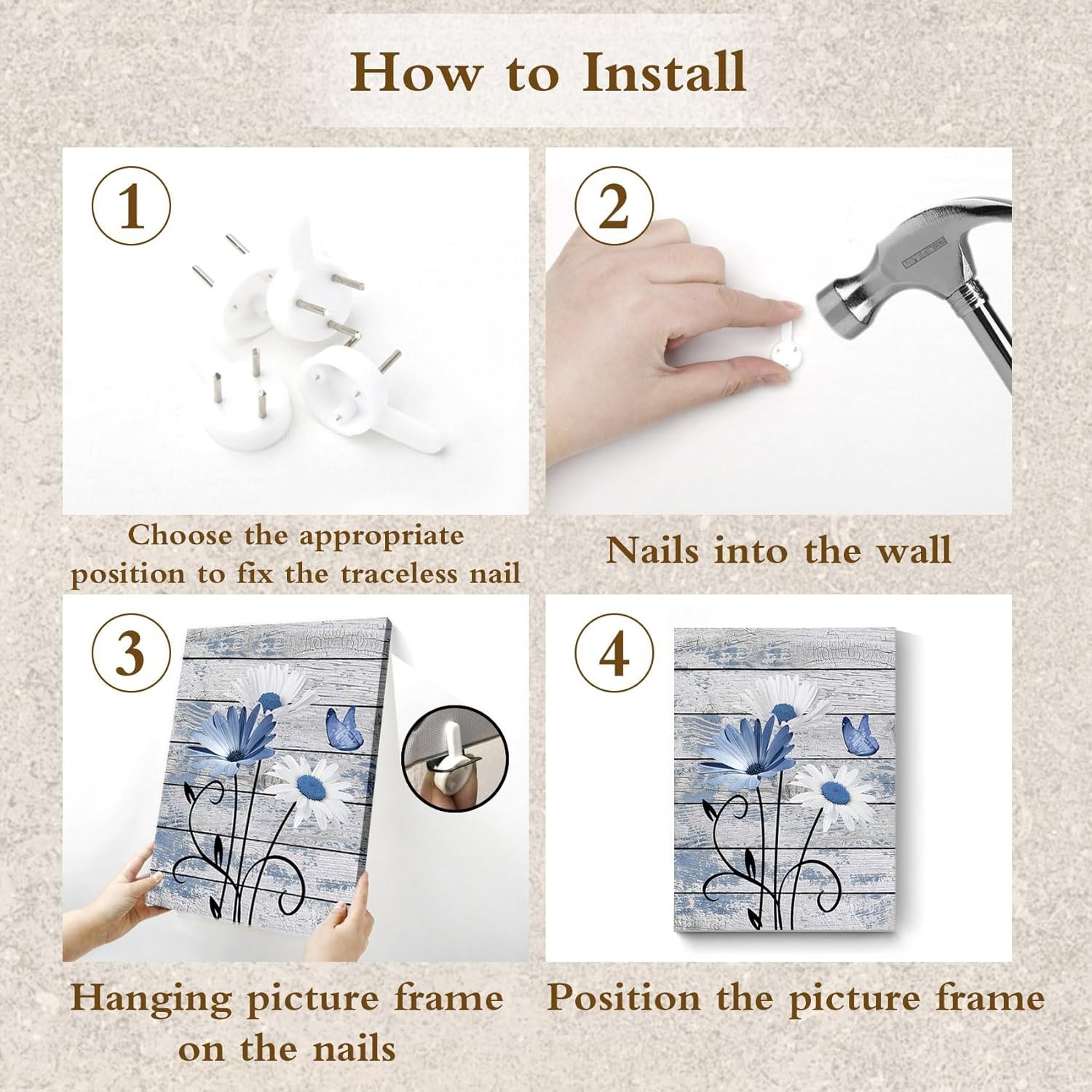 How to Install

1

Choose the appropriate position to fix the traceless nail

2

Nails into the wall

3

Hanging picture frame on the nails

4

Position the picture frame