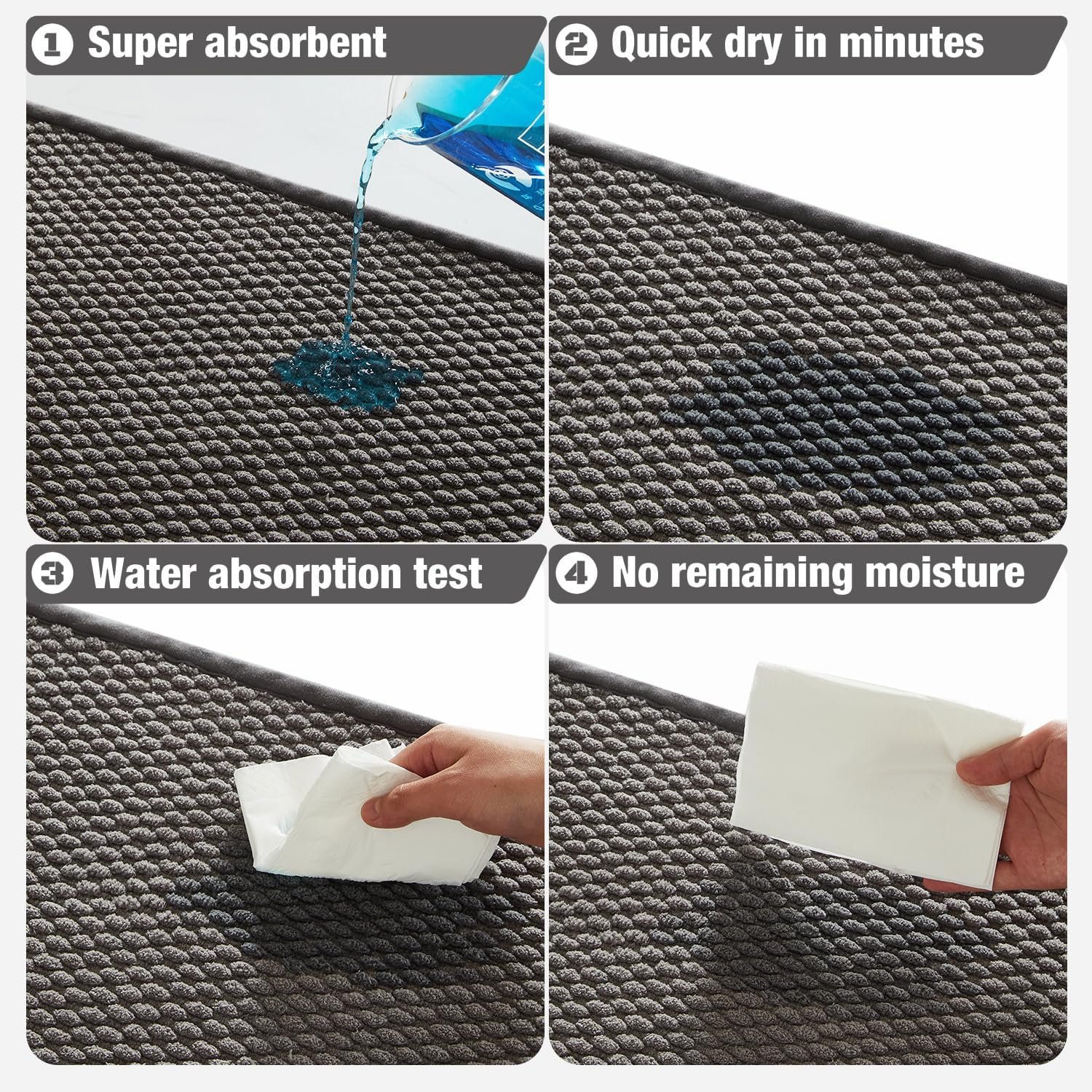 1 Super absorbent

2 Quick dry in minutes

3 Water absorption test

4 No remaining moisture