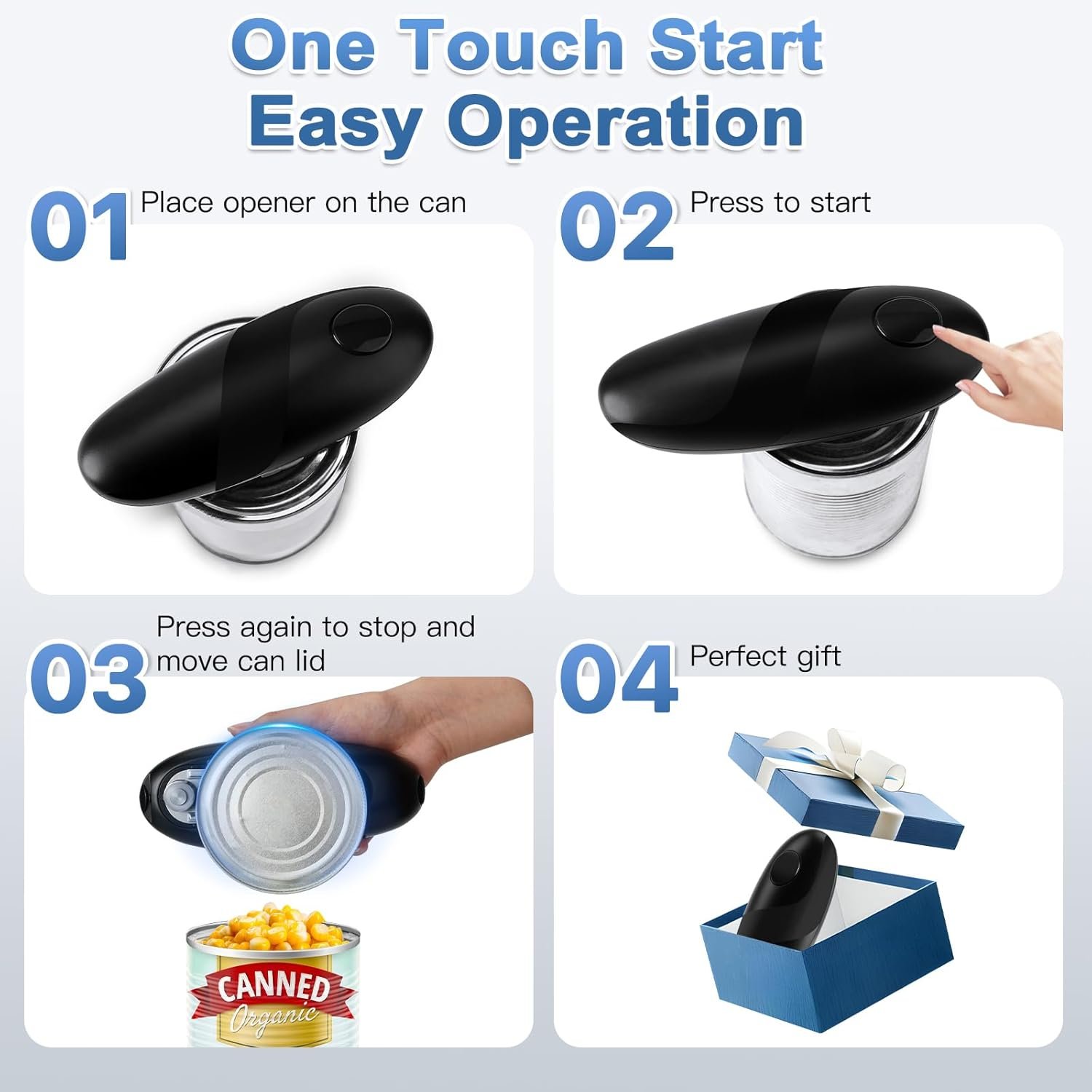 One Touch Start
Easy Operation

01 Place opener on the can

02 Press to start

03 Press again to stop and move can lid

CANNED
Organic

04 Perfect gift