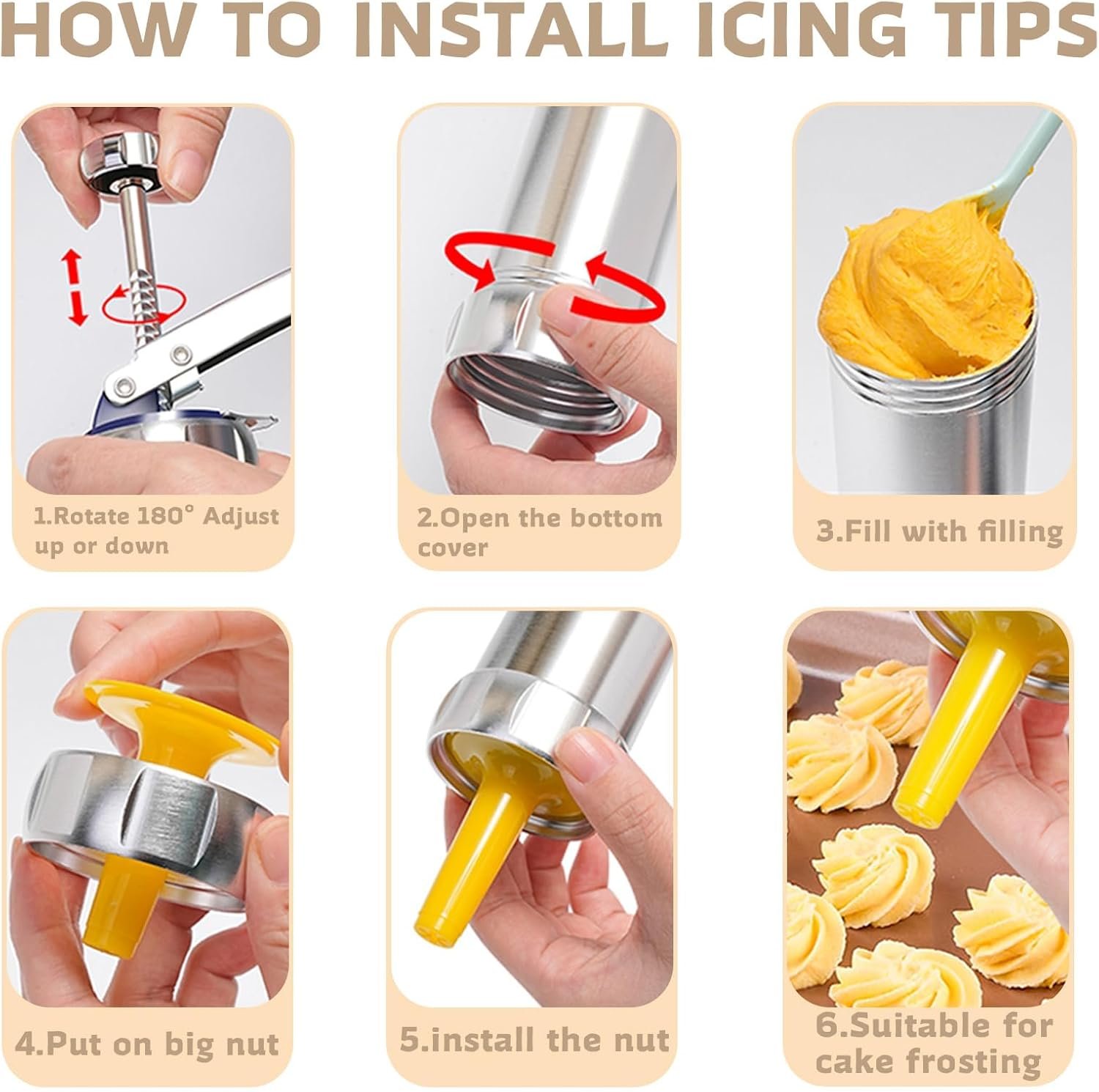 HOW TO INSTALL ICING TIPS

1.Rotate 180° Adjust up or down

2.Open the bottom cover

3.Fill with filling

4.Put on big nut

5.install the nut

6.Suitable for cake frosting