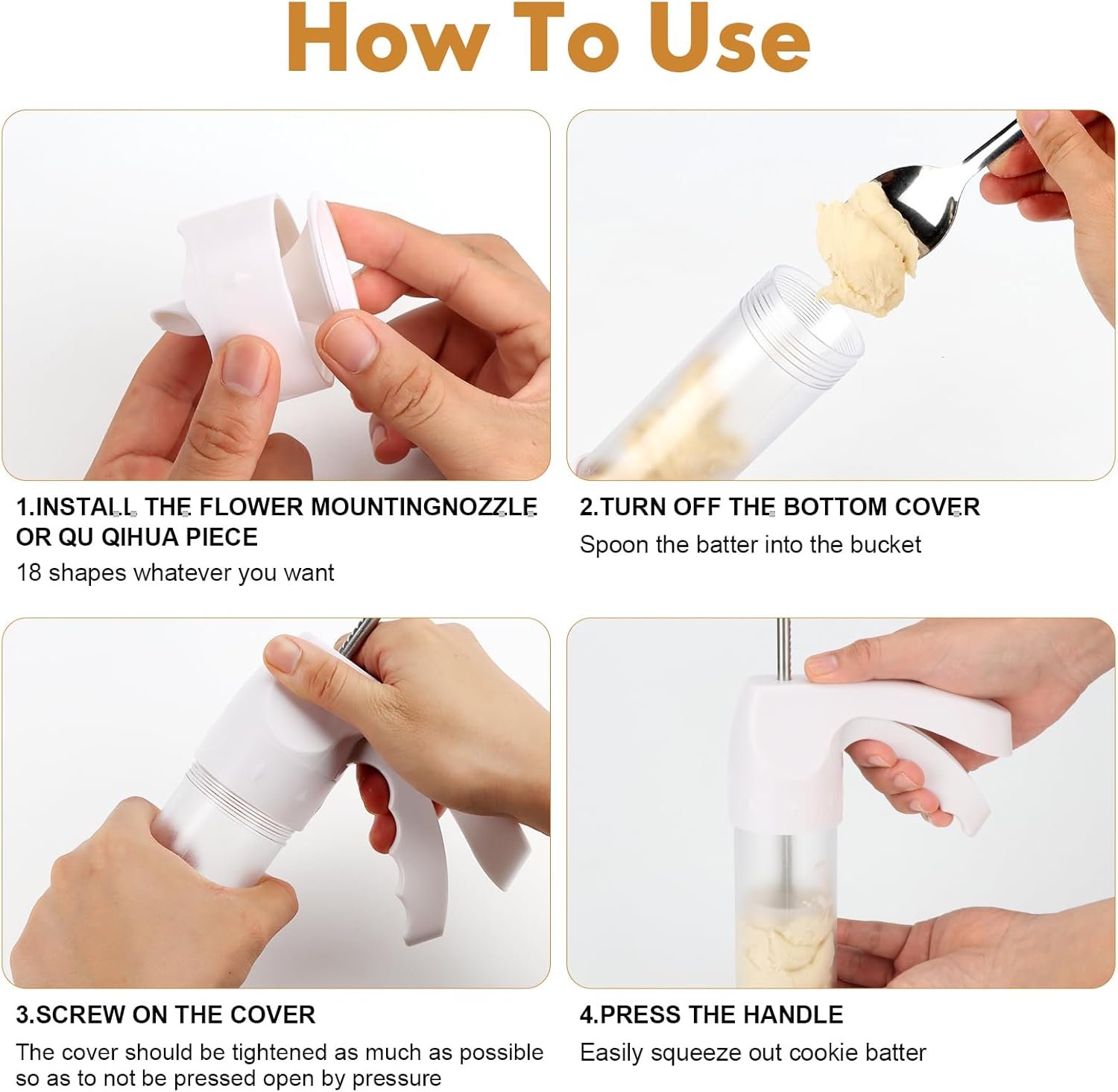 How To Use

1.INSTALL THE FLOWER MOUNTINGNOZZLE OR QU QIHUA PIECE
18 shapes whatever you want

2.TURN OFF THE BOTTOM COVER
Spoon the batter into the bucket

3.SCREW ON THE COVER
The cover should be tightened as much as possible so as to not be pressed open by pressure

4.PRESS THE HANDLE
Easily squeeze out cookie batter