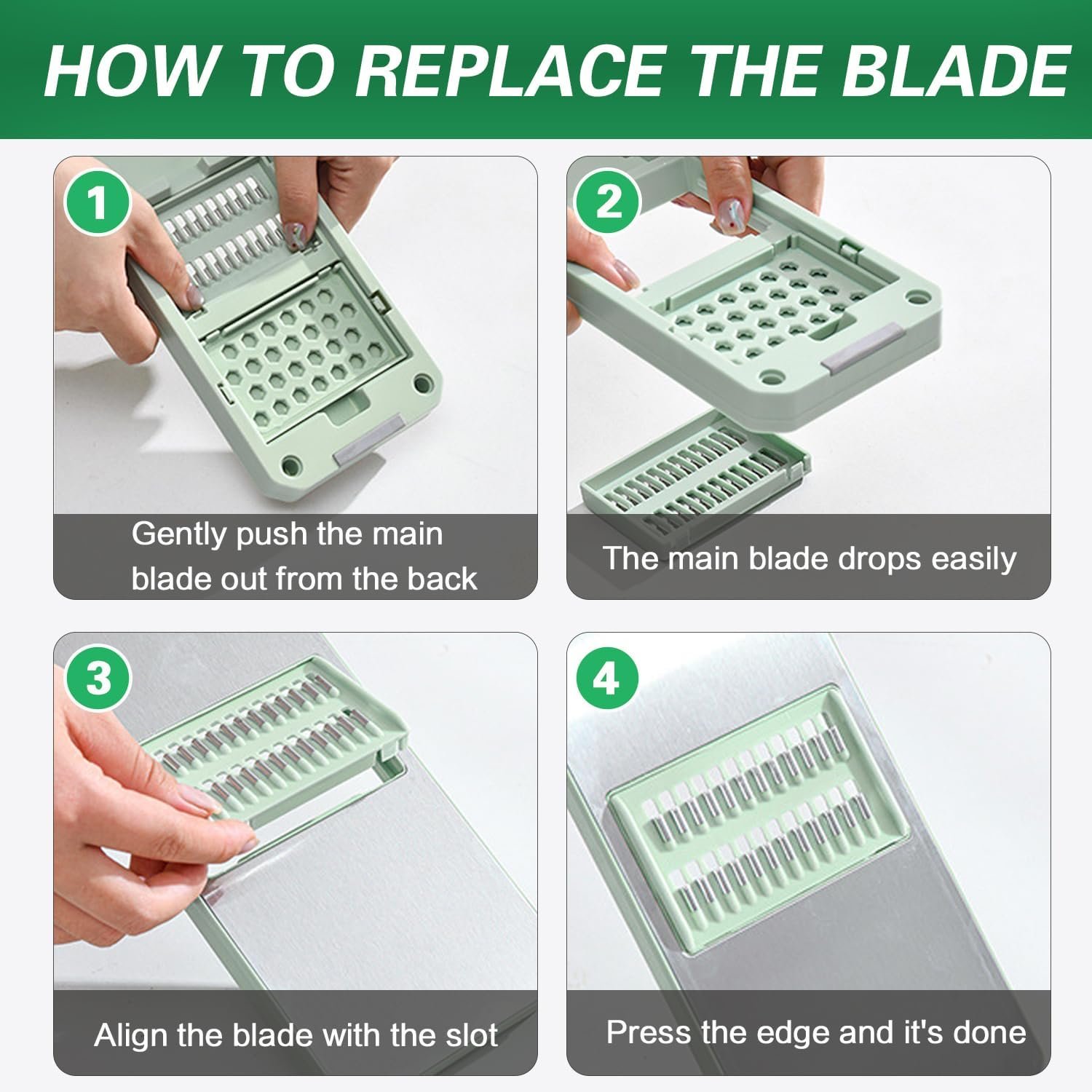 HOW TO REPLACE THE BLADE

1

Gently push the main blade out from the back

2

The main blade drops easily

3

Align the blade with the slot

4

Press the edge and it's done