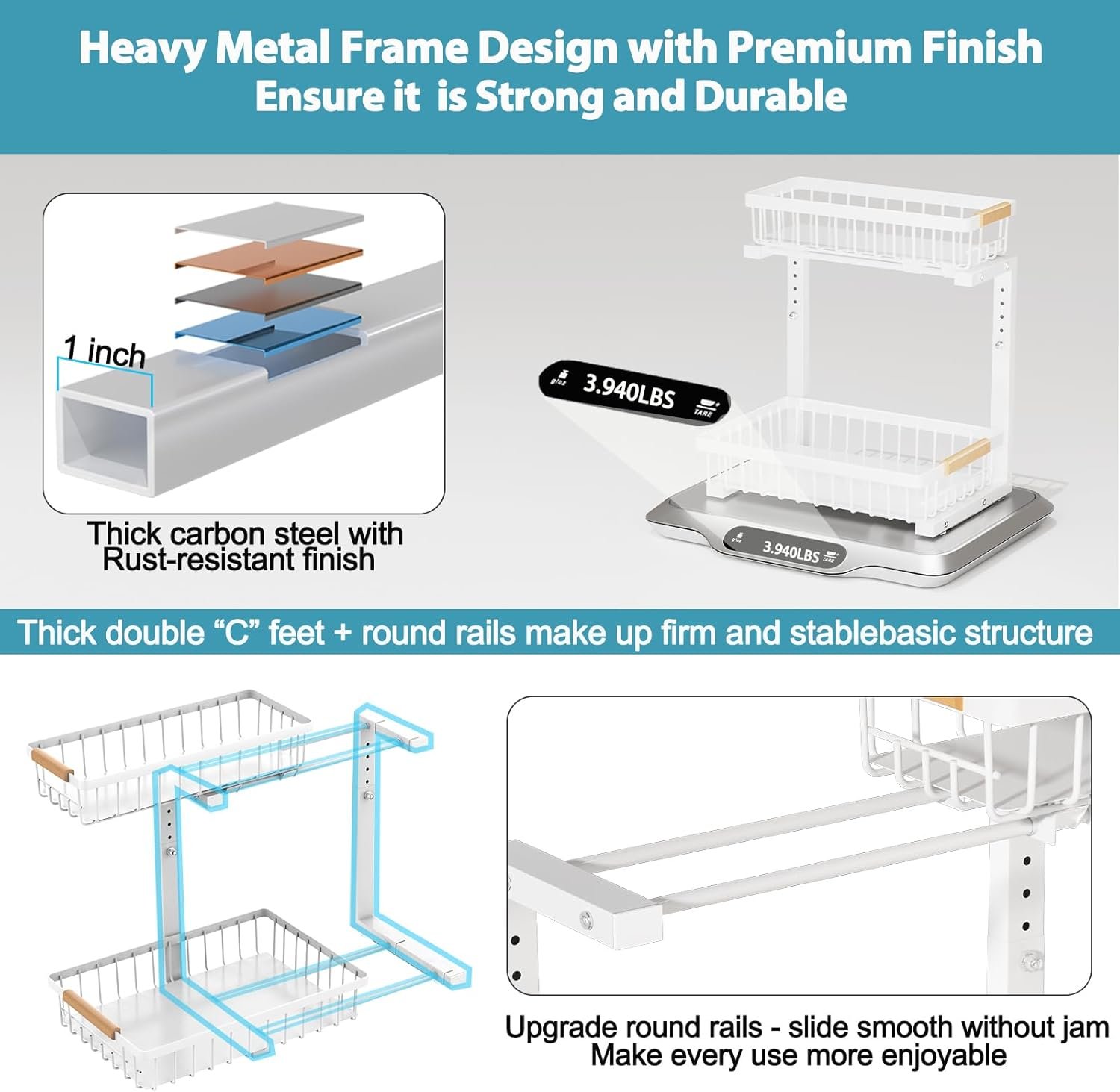 Heavy Metal Frame Design with Premium Finish
Ensure it is Strong and Durable

1 inch

Thick carbon steel with
Rust-resistant finish

g/oz 3.940LBS TARE

g/oz 3.940LBS TARE

Thick double “C” feet + round rails make up firm and stablebasic structure

Upgrade round rails - slide smooth without jam
Make every use more enjoyable