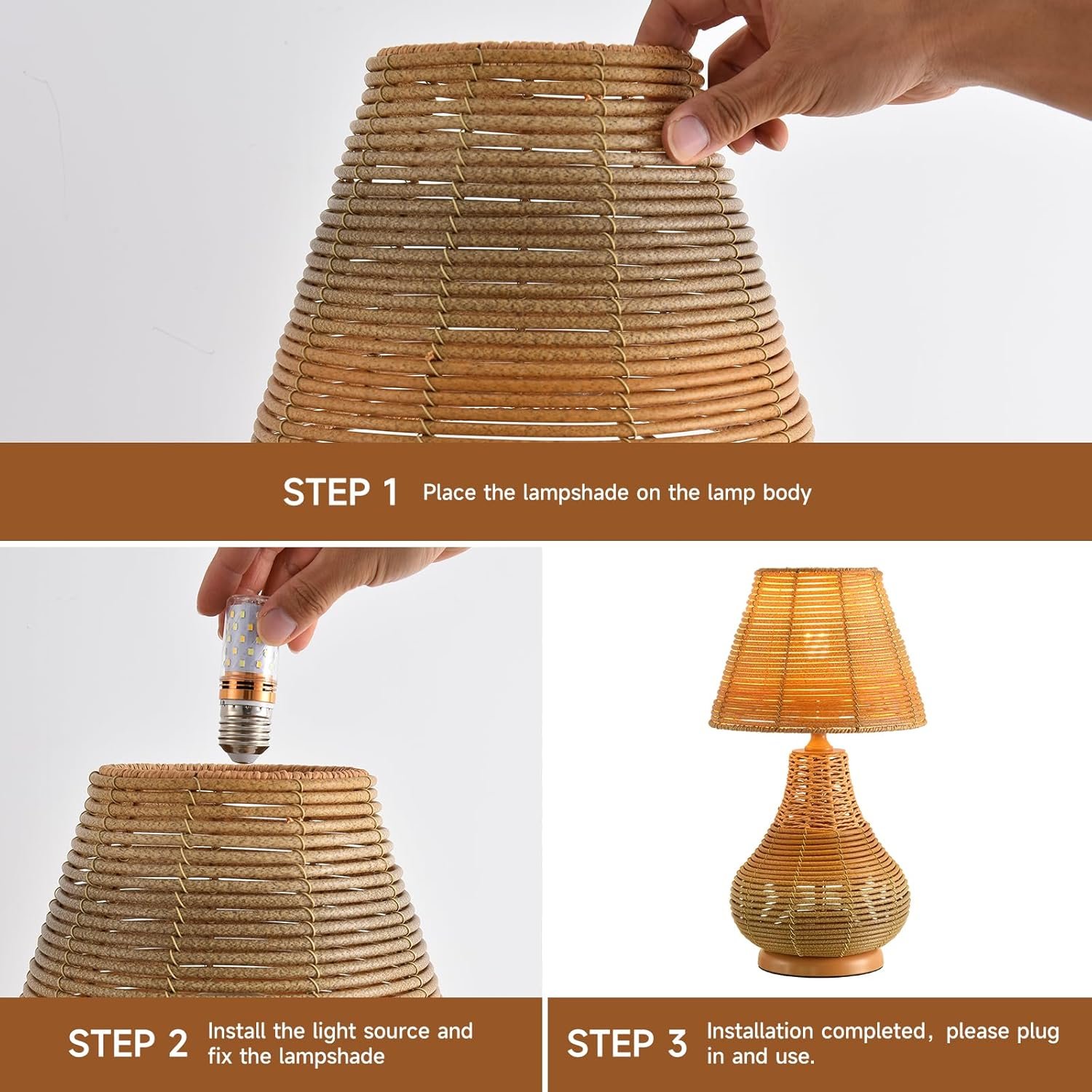 STEP 1 Place the lampshade on the lamp body

STEP 2 Install the light source and fix the lampshade

STEP 3 Installation completed, please plug in and use.