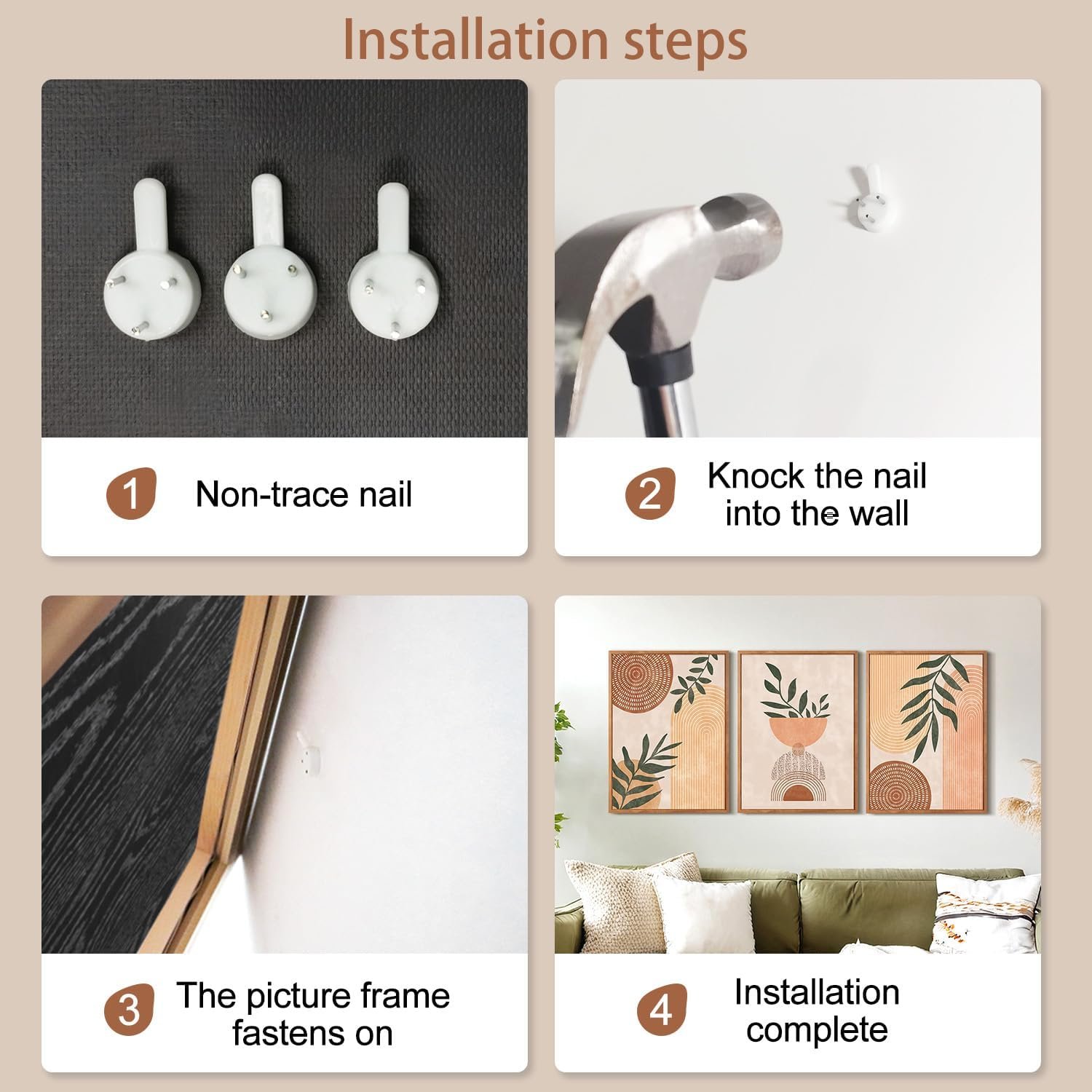 Installation steps

1 Non-trace nail

2 Knock the nail into the wall

3 The picture frame fastens on

4 Installation complete