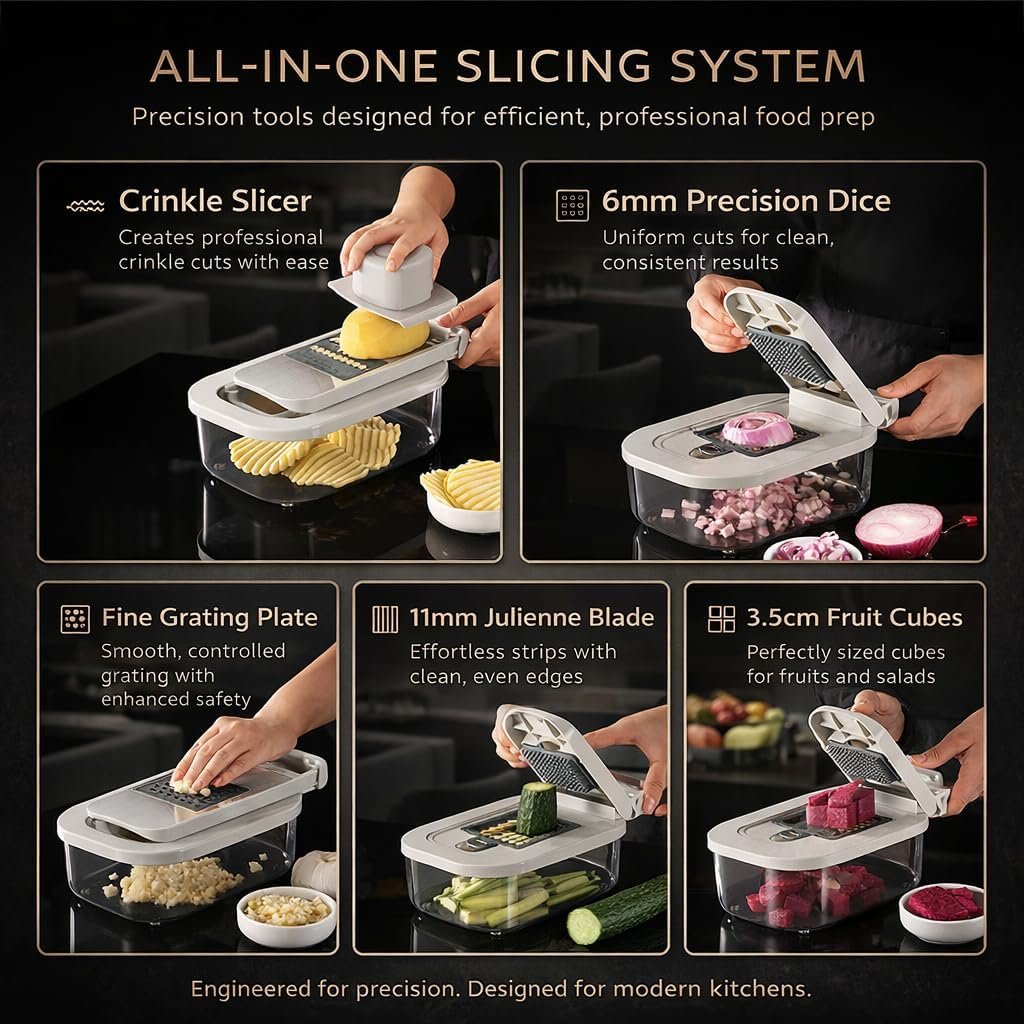 ALL-IN-ONE SLICING SYSTEM

Precision tools designed for efficient, professional food prep

Crinkle Slicer

Creates professional crinkle cuts with ease

6mm Precision Dice

Uniform cuts for clean, consistent results

Fine Grating Plate

Smooth, controlled grating with enhanced safety

11mm Julienne Blade

Effortless strips with clean, even edges

3.5cm Fruit Cubes

Perfectly sized cubes for fruits and salads

Engineered for precision. Designed for modern kitchens.