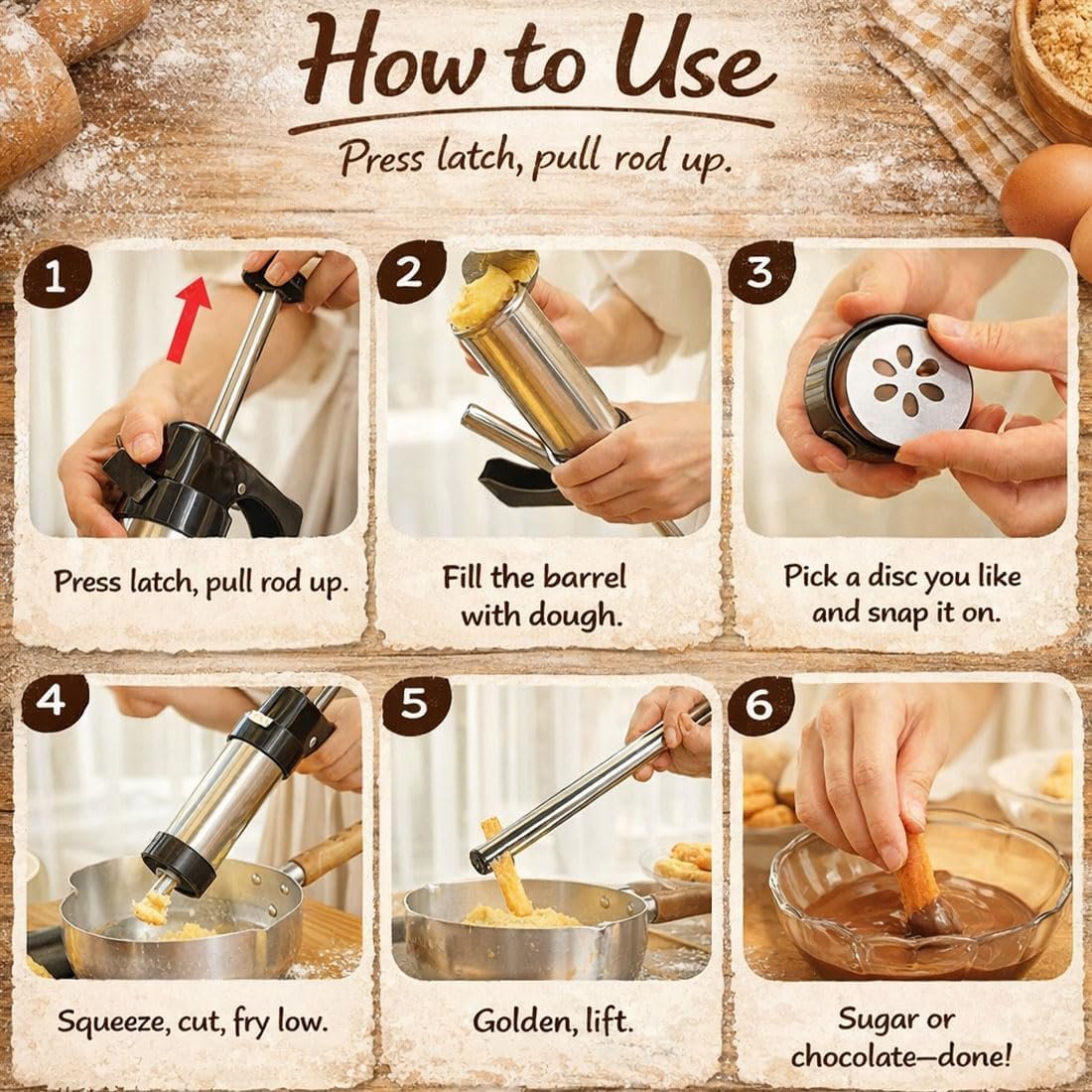 How to Use

Press latch, pull rod up.

1

Press latch, pull rod up.

2

Fill the barrel with dough.

3

Pick a disc you like and snap it on.

4

Squeeze, cut, fry low.

5

Golden, lift.

6

Sugar or chocolate—done!