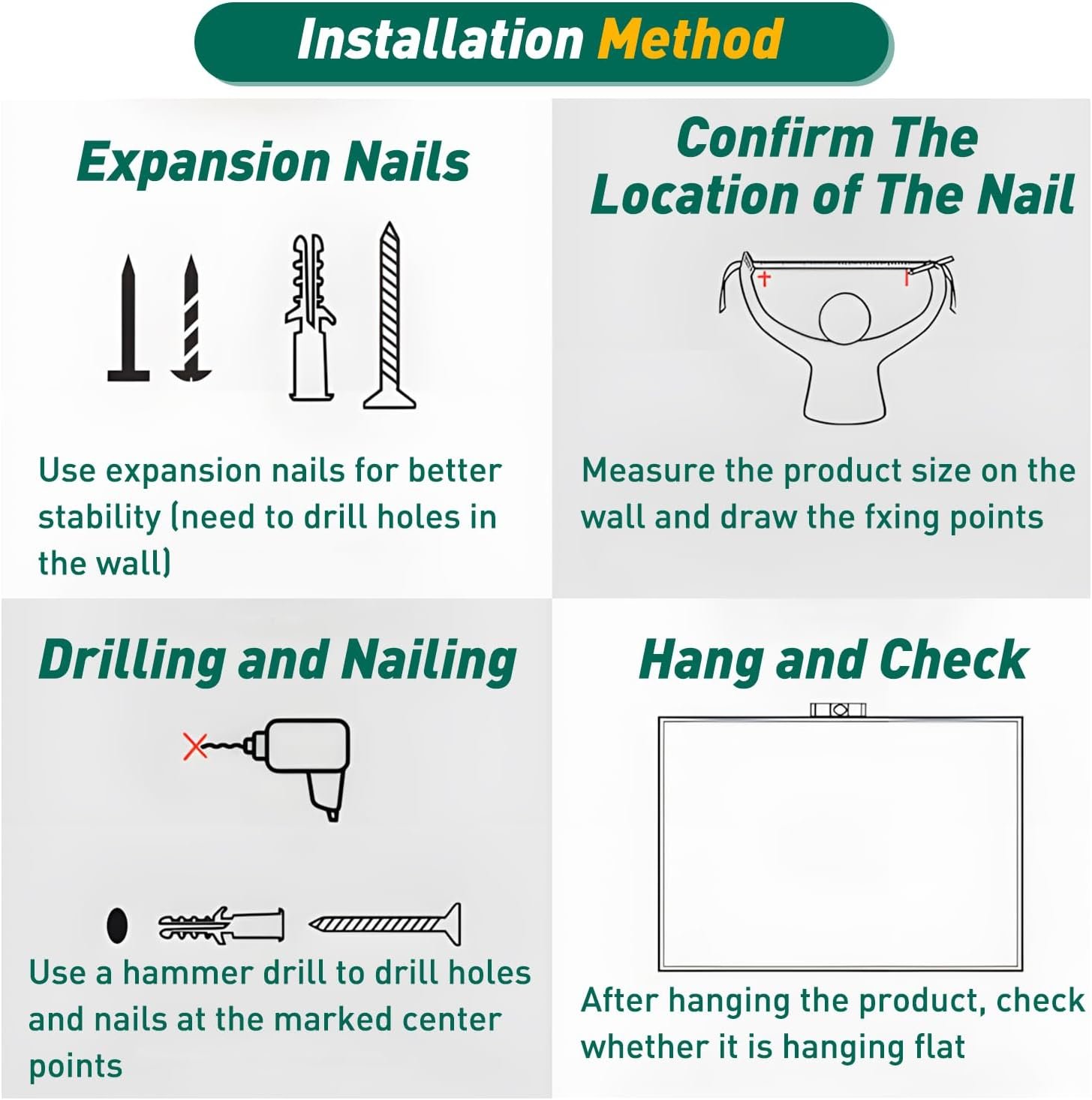 Installation Method

Expansion Nails

Use expansion nails for better stability (need to drill holes in the wall)

Confirm The Location of The Nail

Measure the product size on the wall and draw the fxing points

Drilling and Nailing

Use a hammer drill to drill holes and nails at the marked center points

Hang and Check

After hanging the product, check whether it is hanging flat