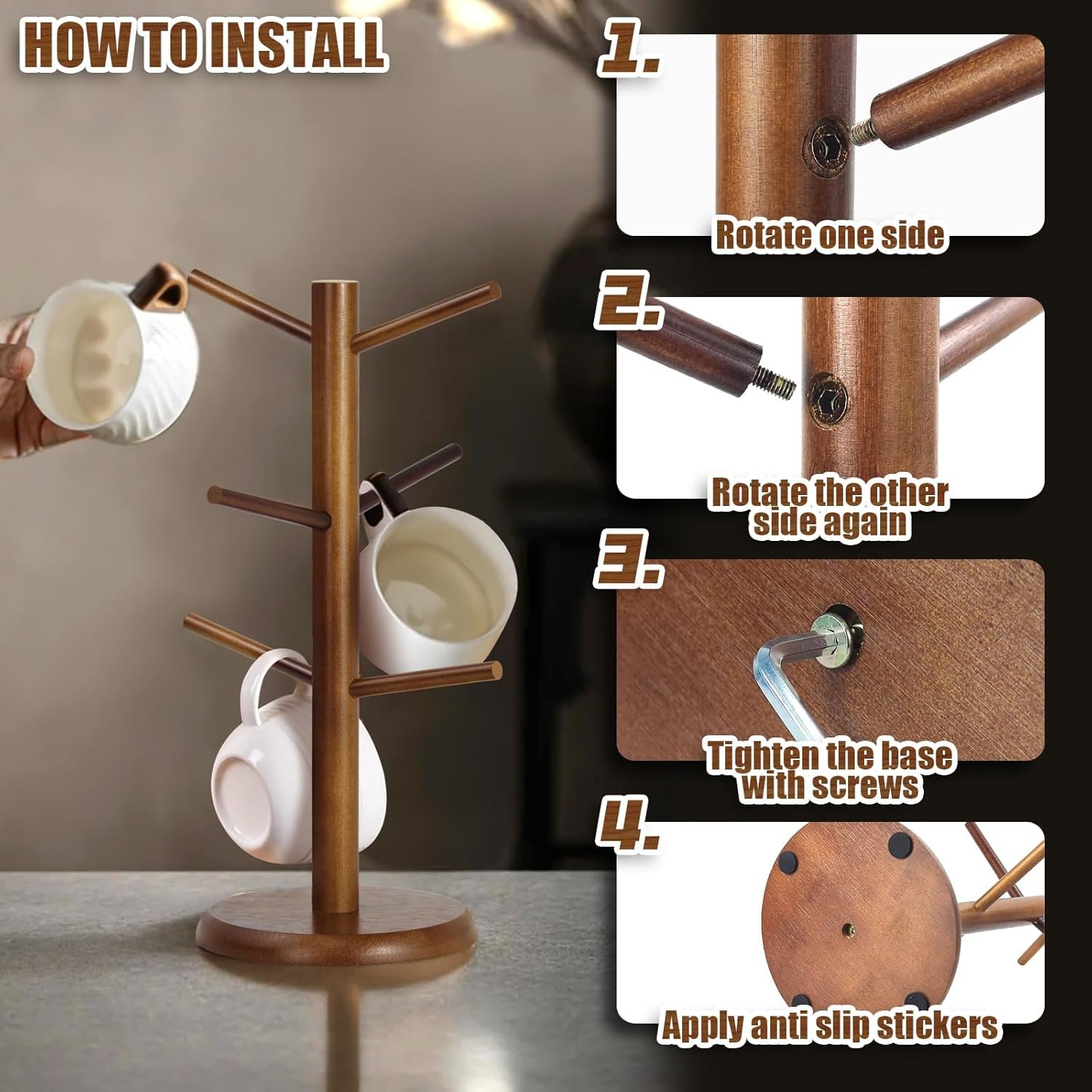 HOW TO INSTALL

1.

Rotate one side

2.

Rotate the other side again

3.

Tighten the base with screws

4.

Apply anti slip stickers