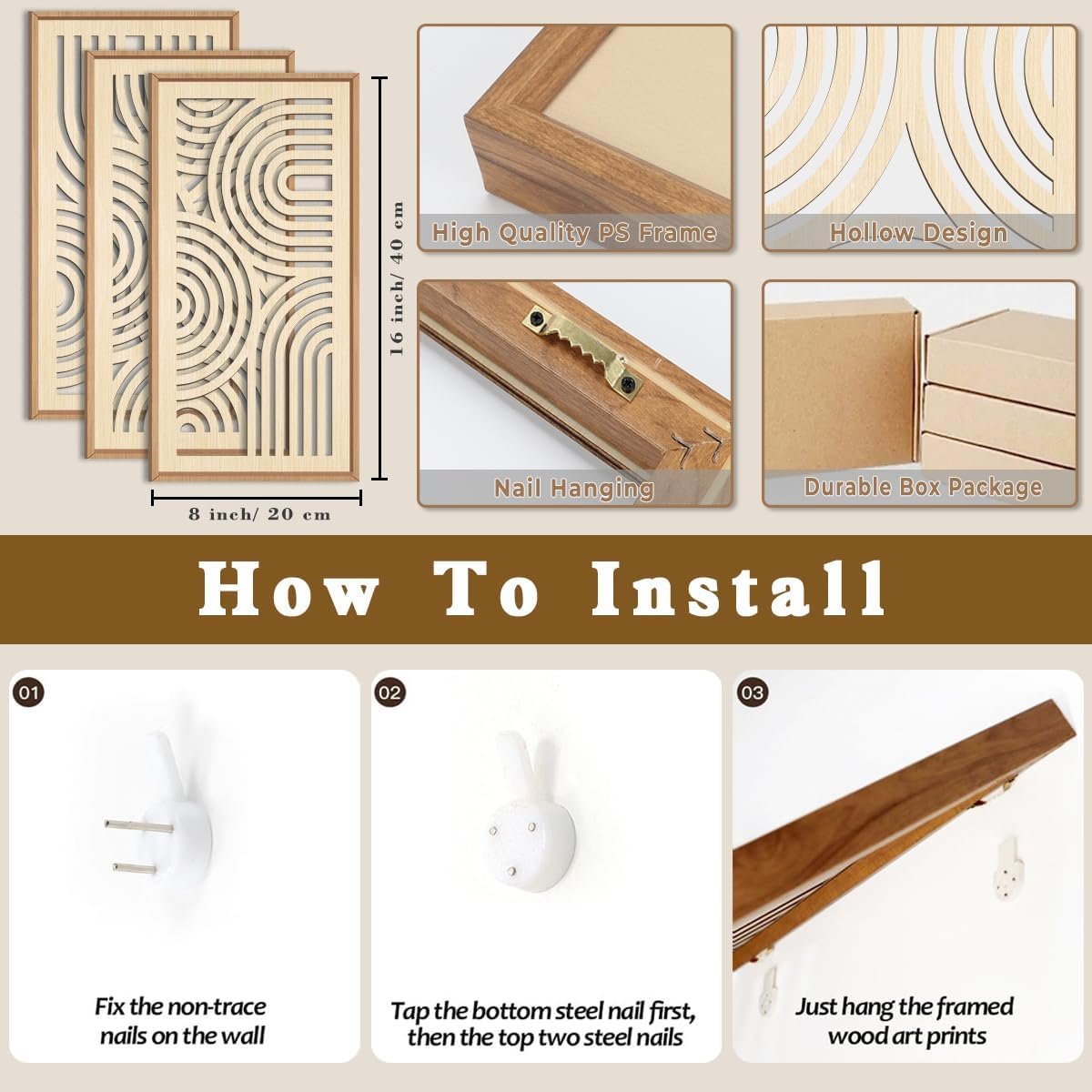 16 inch/ 40 cm

8 inch/ 20 cm

High Quality PS Frame

Hollow Design

Nail Hanging

Durable Box Package

How To Install

01

Fix the non-trace nails on the wall

02

Tap the bottom steel nail first, then the top two steel nails

03

Just hang the framed wood art prints