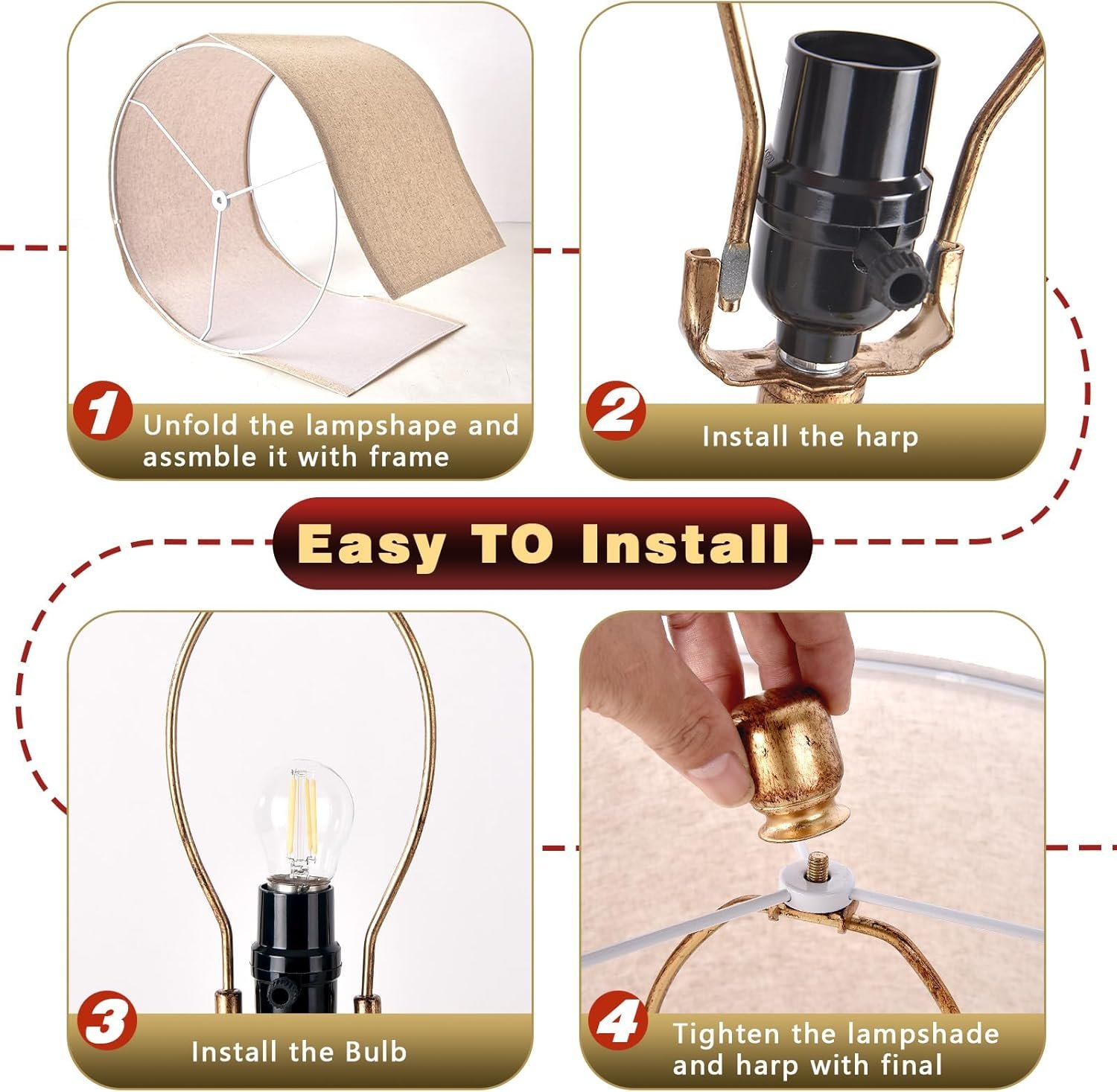 1 Unfold the lampshape and assmble it with frame

2 Install the harp

Easy TO Install

3 Install the Bulb

4 Tighten the lampshade and harp with final