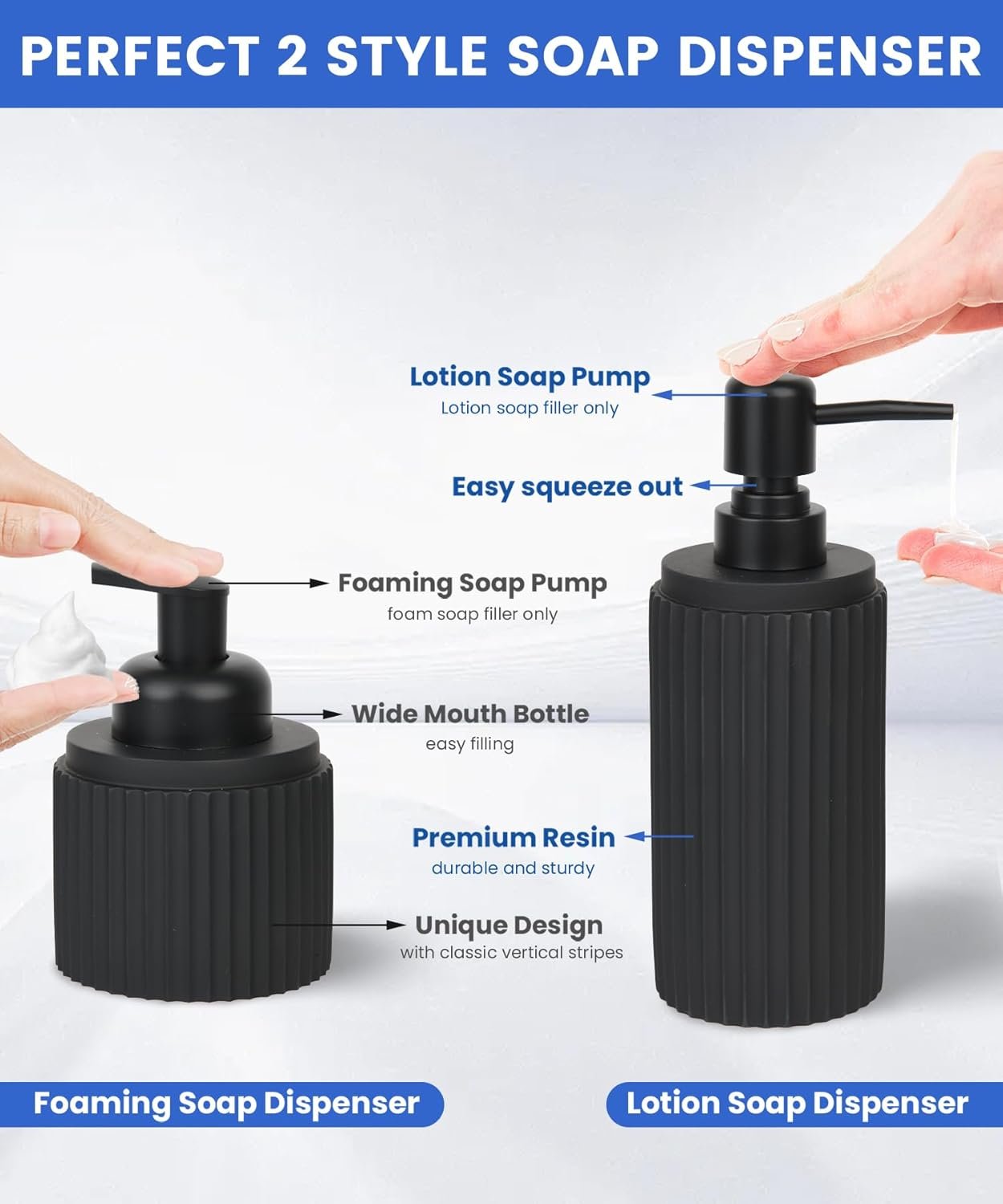 PERFECT 2 STYLE SOAP DISPENSER

Lotion Soap Pump
Lotion soap filler only

Easy squeeze out

Foaming Soap Pump
foam soap filler only

Wide Mouth Bottle
easy filling

Premium Resin
durable and sturdy

Unique Design
with classic vertical stripes

Foaming Soap Dispenser

Lotion Soap Dispenser