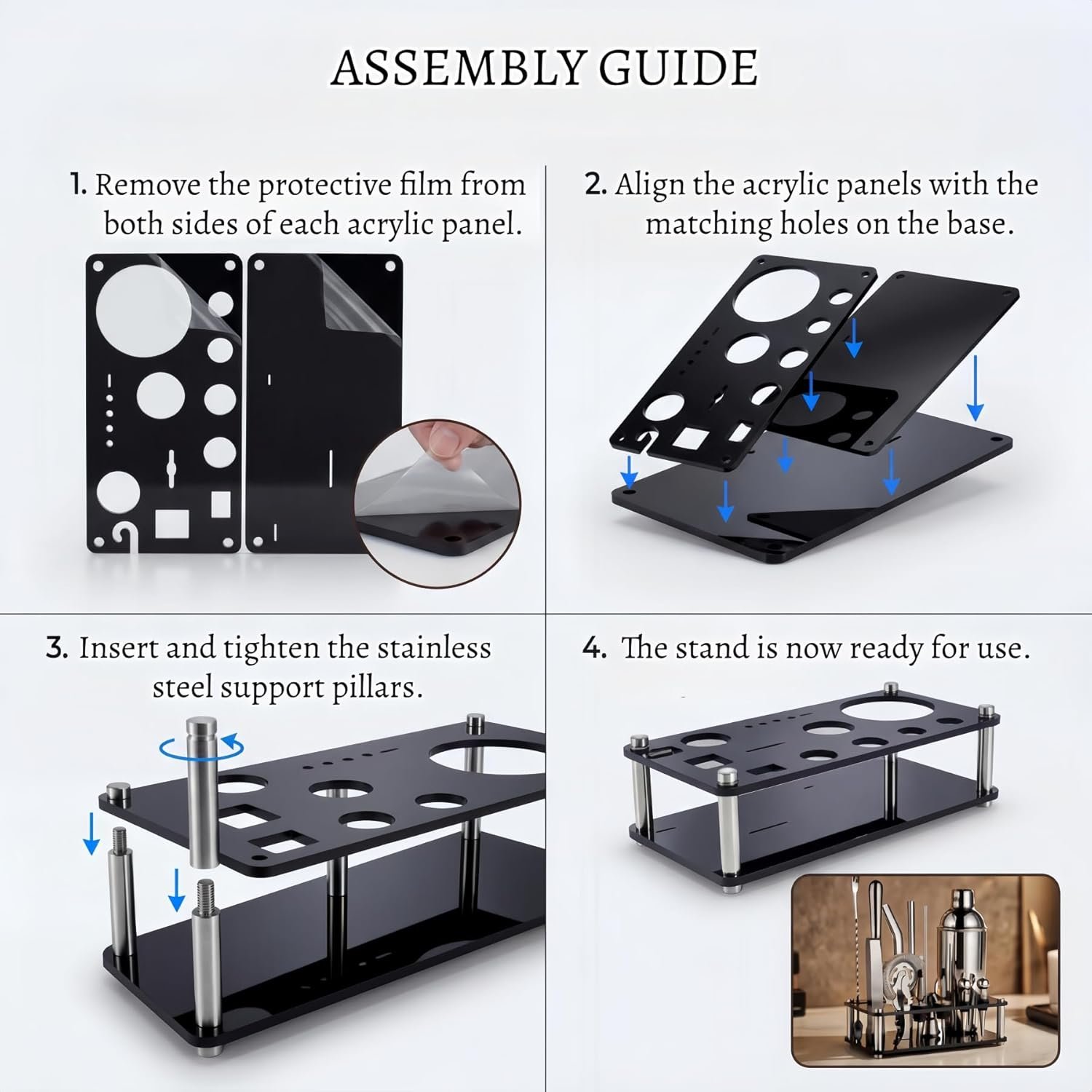 ASSEMBLY GUIDE

1. Remove the protective film from both sides of each acrylic panel.

2. Align the acrylic panels with the matching holes on the base.

3. Insert and tighten the stainless steel support pillars.

4. The stand is now ready for use.