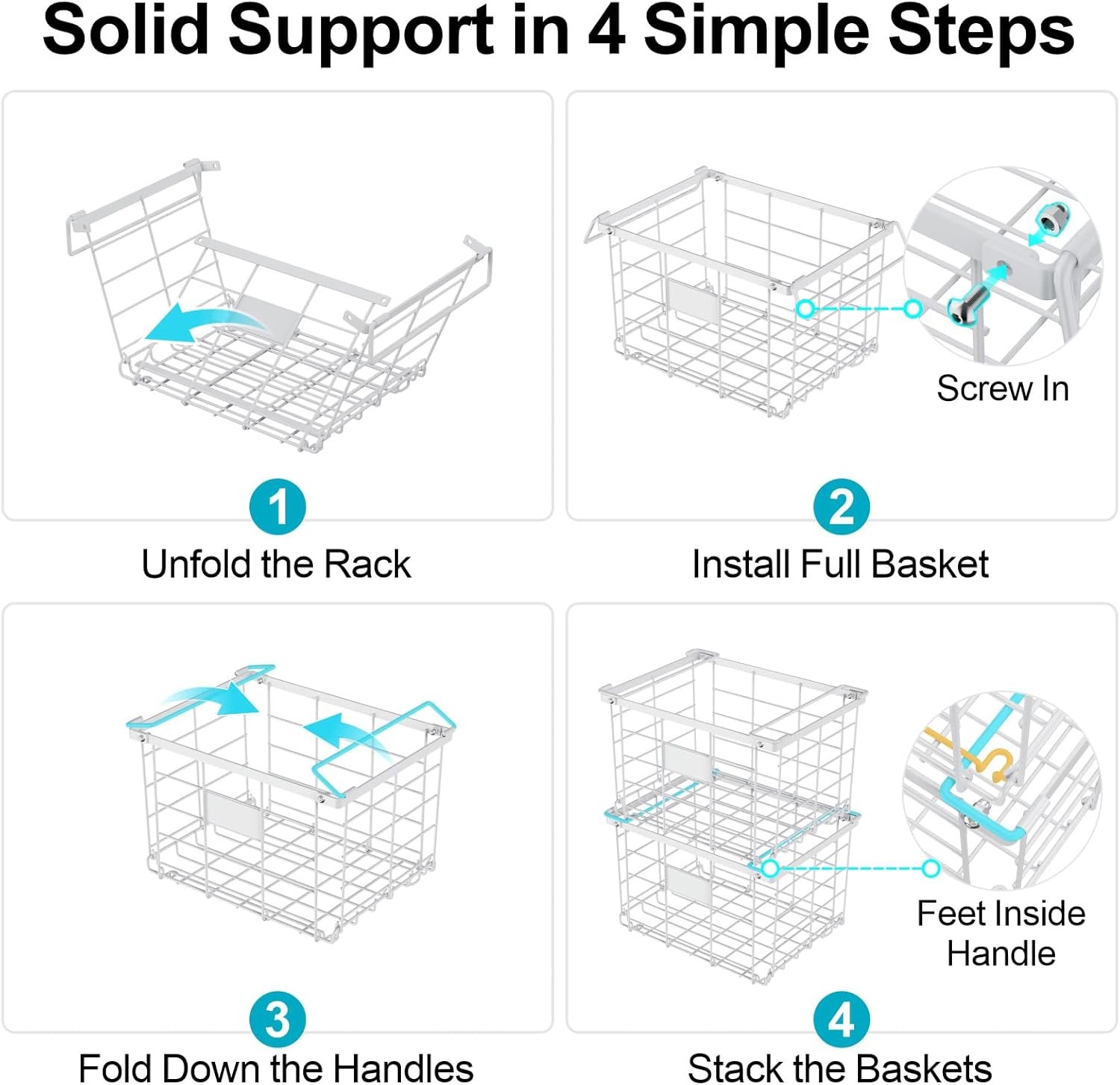 Solid Support in 4 Simple Steps

1
Unfold the Rack

Screw In
2
Install Full Basket

3
Fold Down the Handles

Feet Inside Handle
4
Stack the Baskets