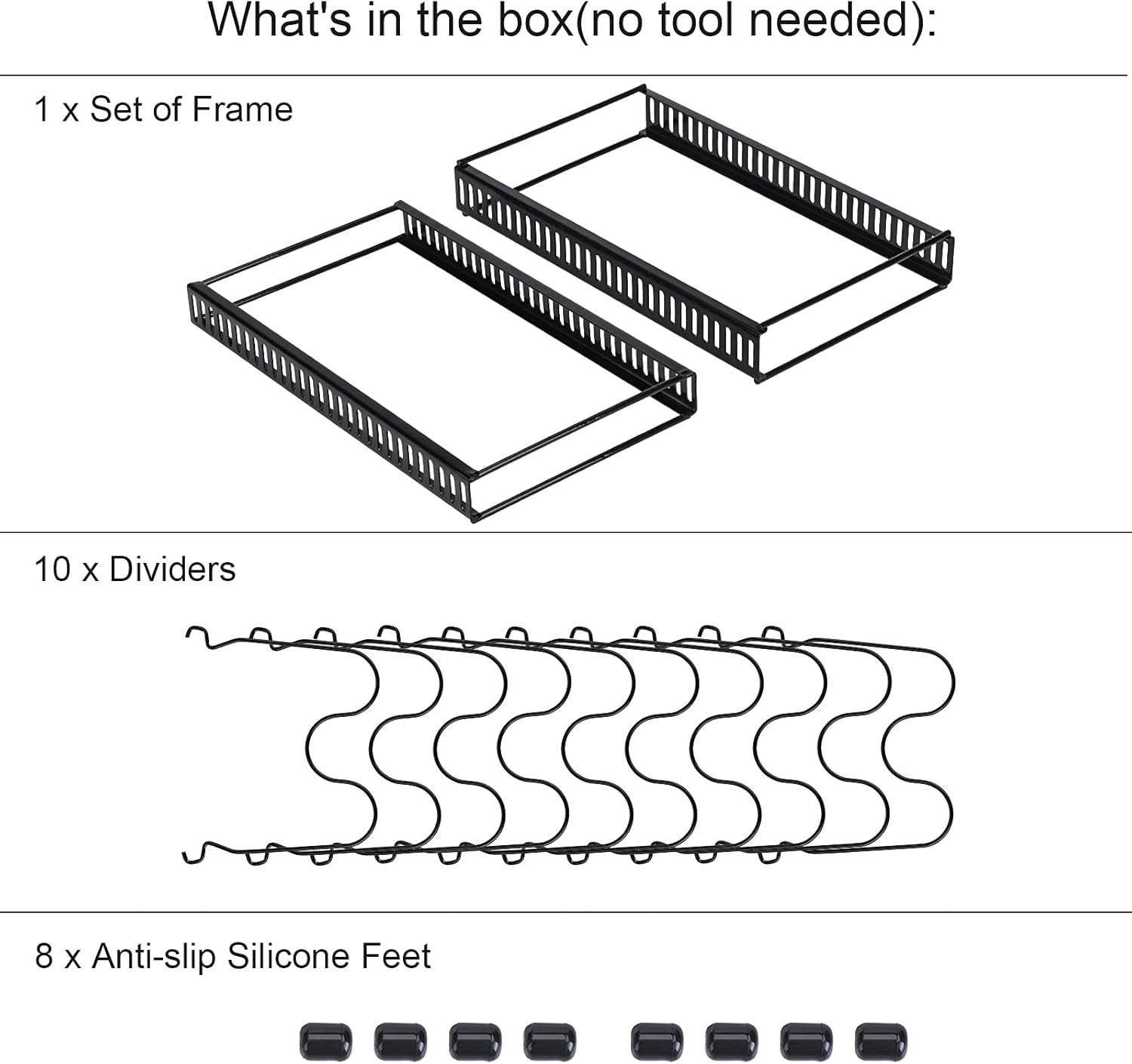 What's in the box(no tool needed):

1 x Set of Frame

10 x Dividers

8 x Anti-slip Silicone Feet