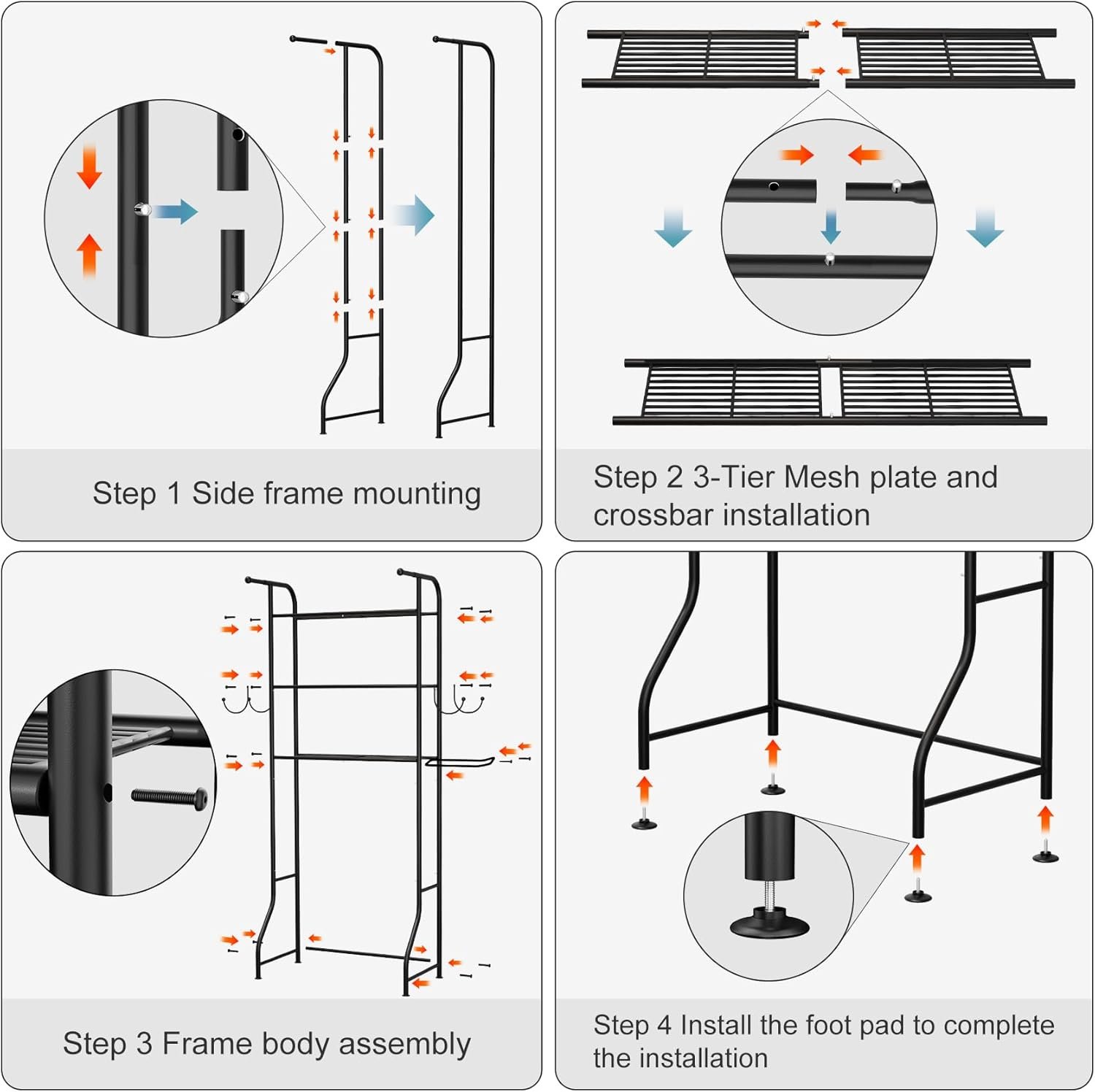 Step 1 Side frame mounting

Step 2 3-Tier Mesh plate and crossbar installation

Step 3 Frame body assembly

Step 4 Install the foot pad to complete the installation