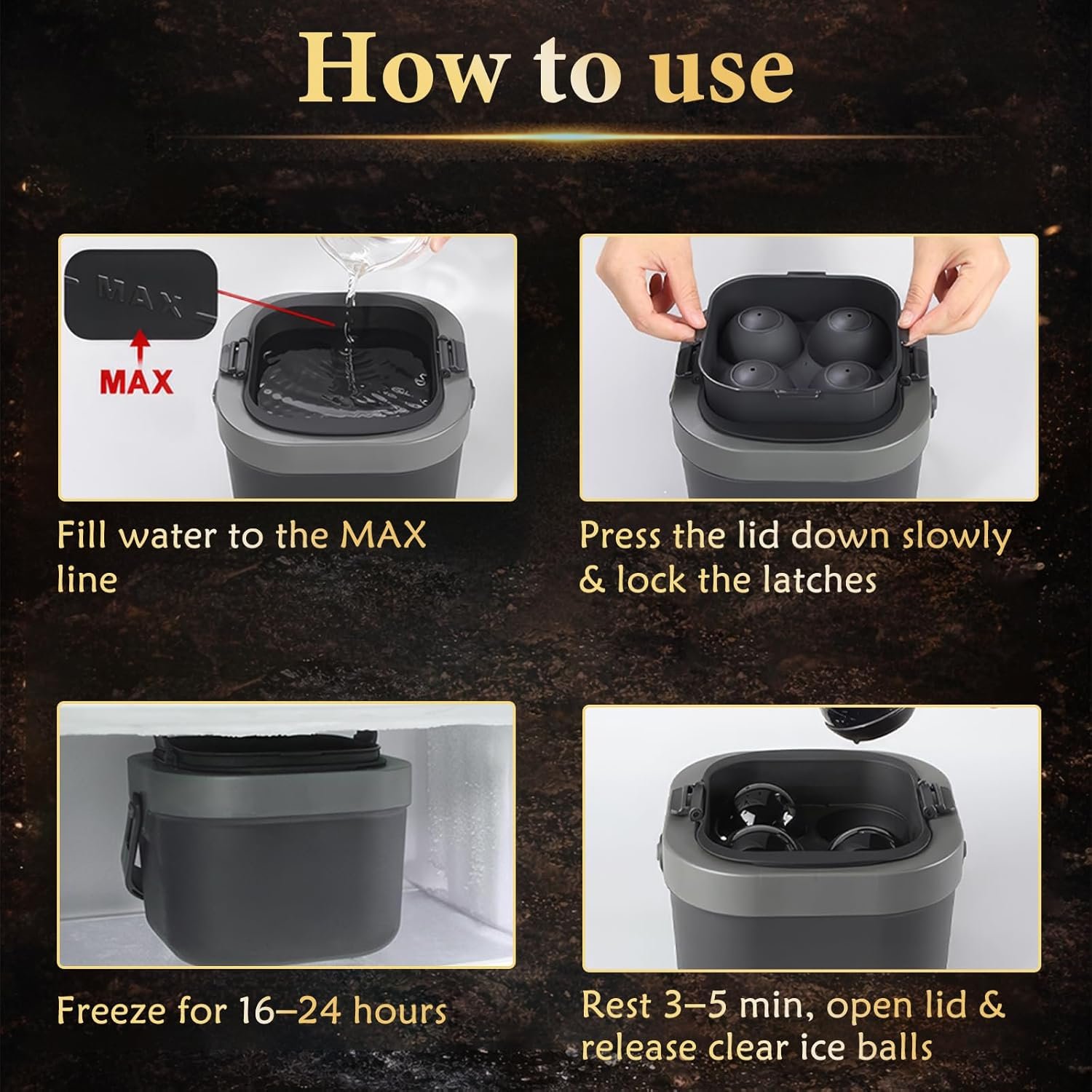 How to use

MAX

MAX

Fill water to the MAX line

Press the lid down slowly & lock the latches

Freeze for 16–24 hours

Rest 3–5 min, open lid & release clear ice balls