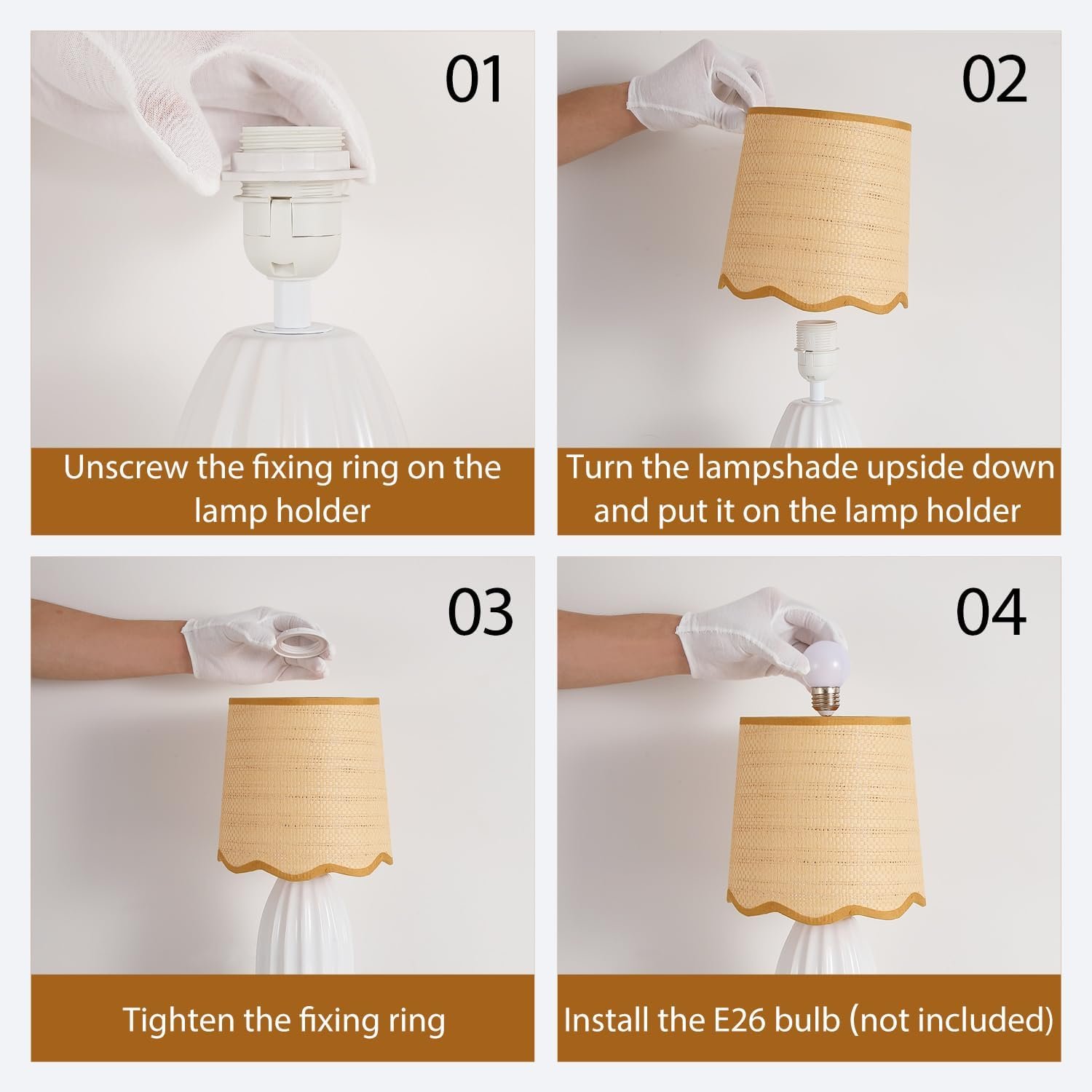 01

Unscrew the fixing ring on the lamp holder

02

Turn the lampshade upside down and put it on the lamp holder

03

Tighten the fixing ring

04

Install the E26 bulb (not included)