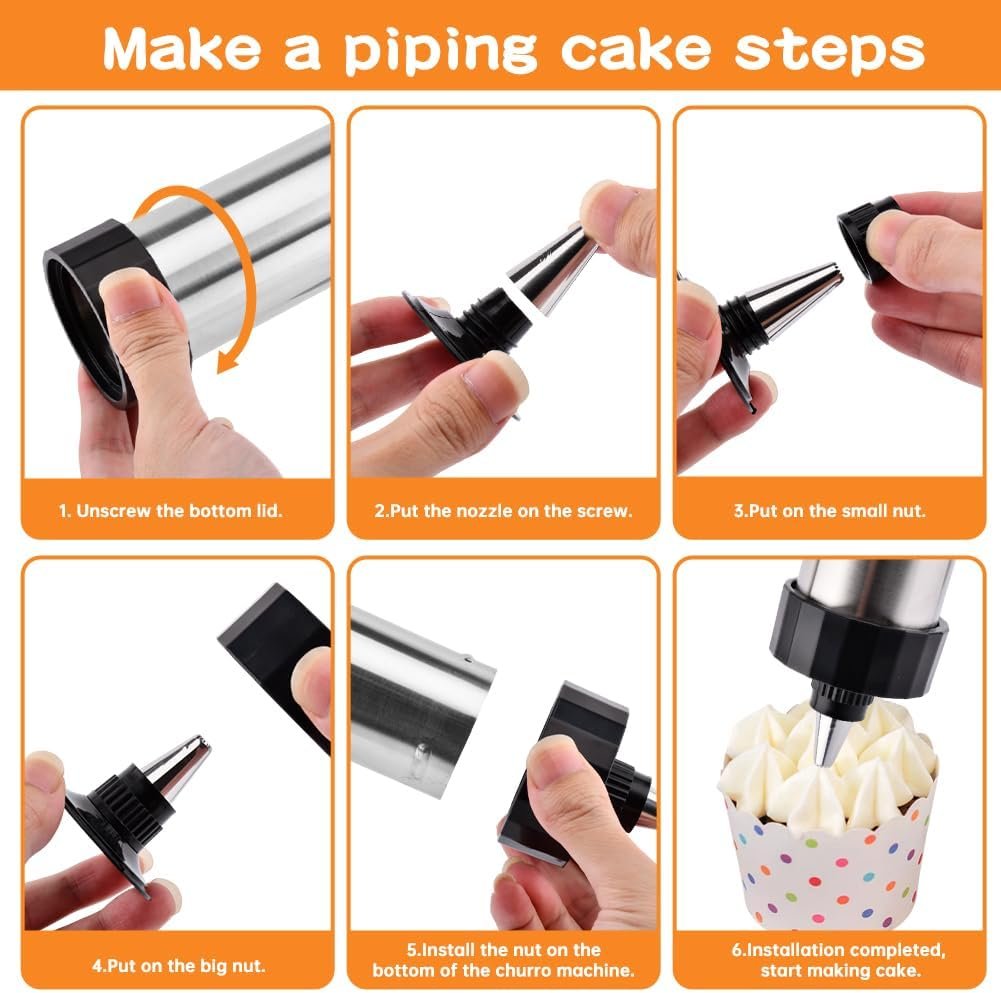 Make a piping cake steps

1. Unscrew the bottom lid.

2.Put the nozzle on the screw.

3.Put on the small nut.

4.Put on the big nut.

5.Install the nut on the bottom of the churro machine.

6.Installation completed, start making cake.