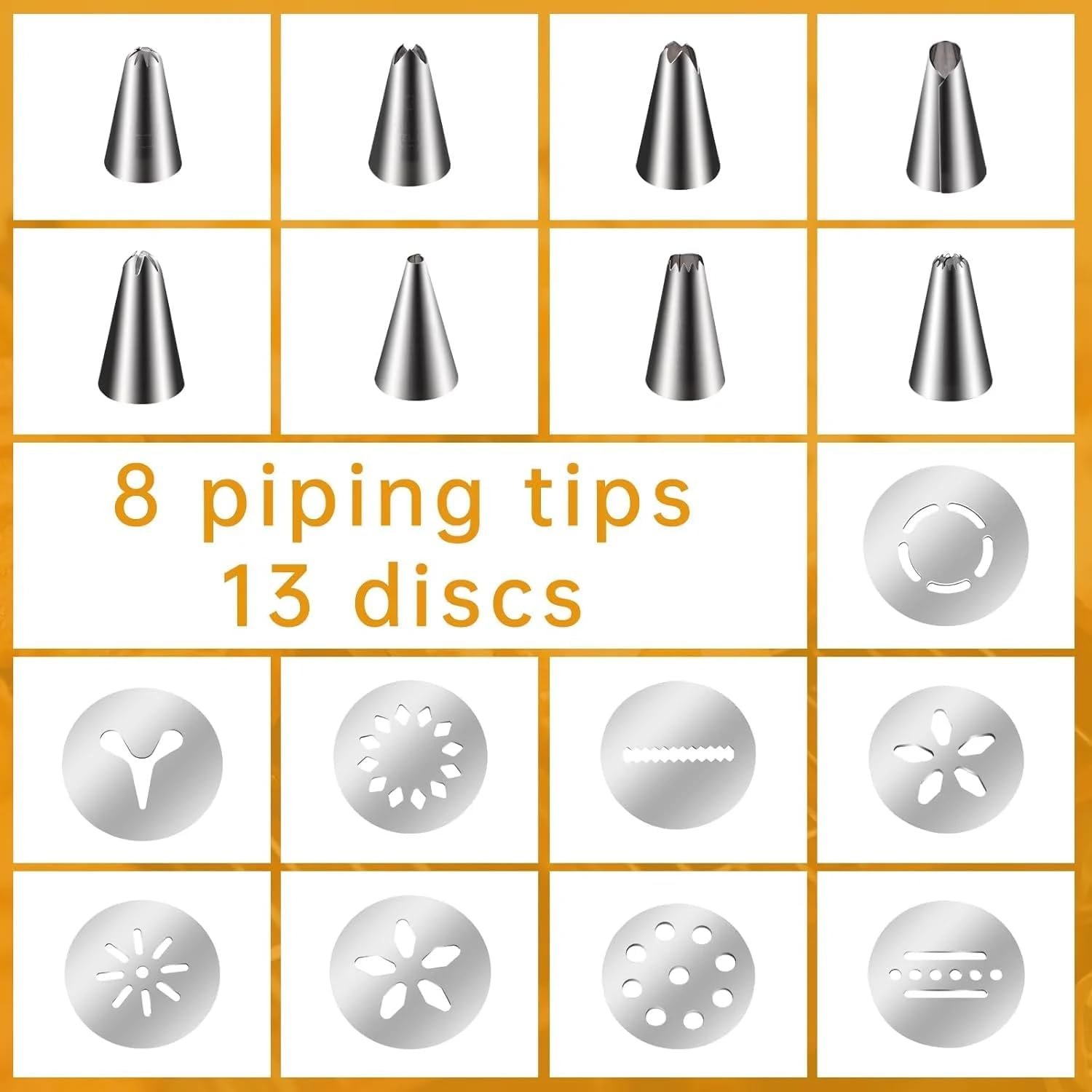 8 piping tips
13 discs