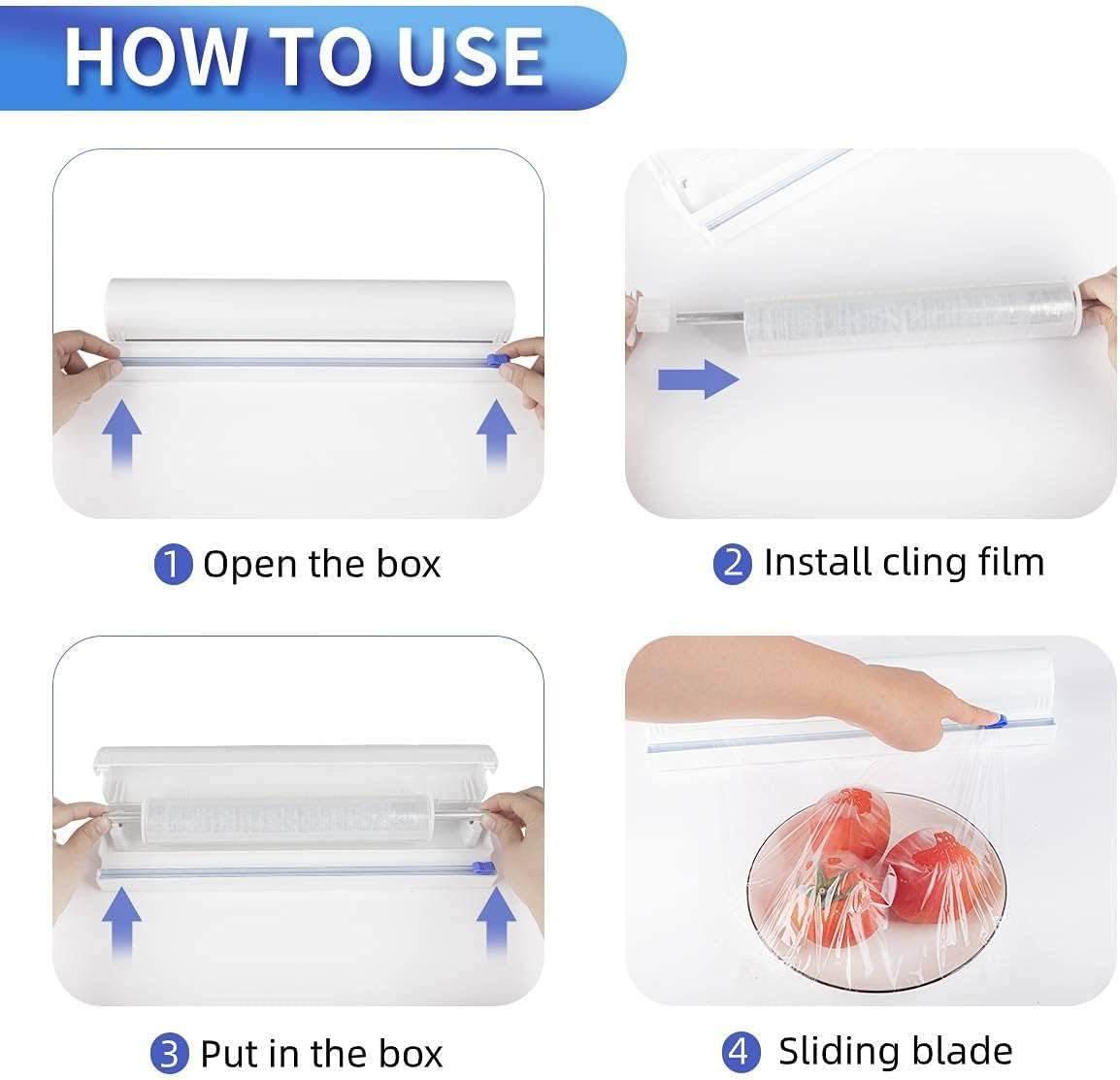 HOW TO USE

1 Open the box

2 Install cling film

3 Put in the box

4 Sliding blade