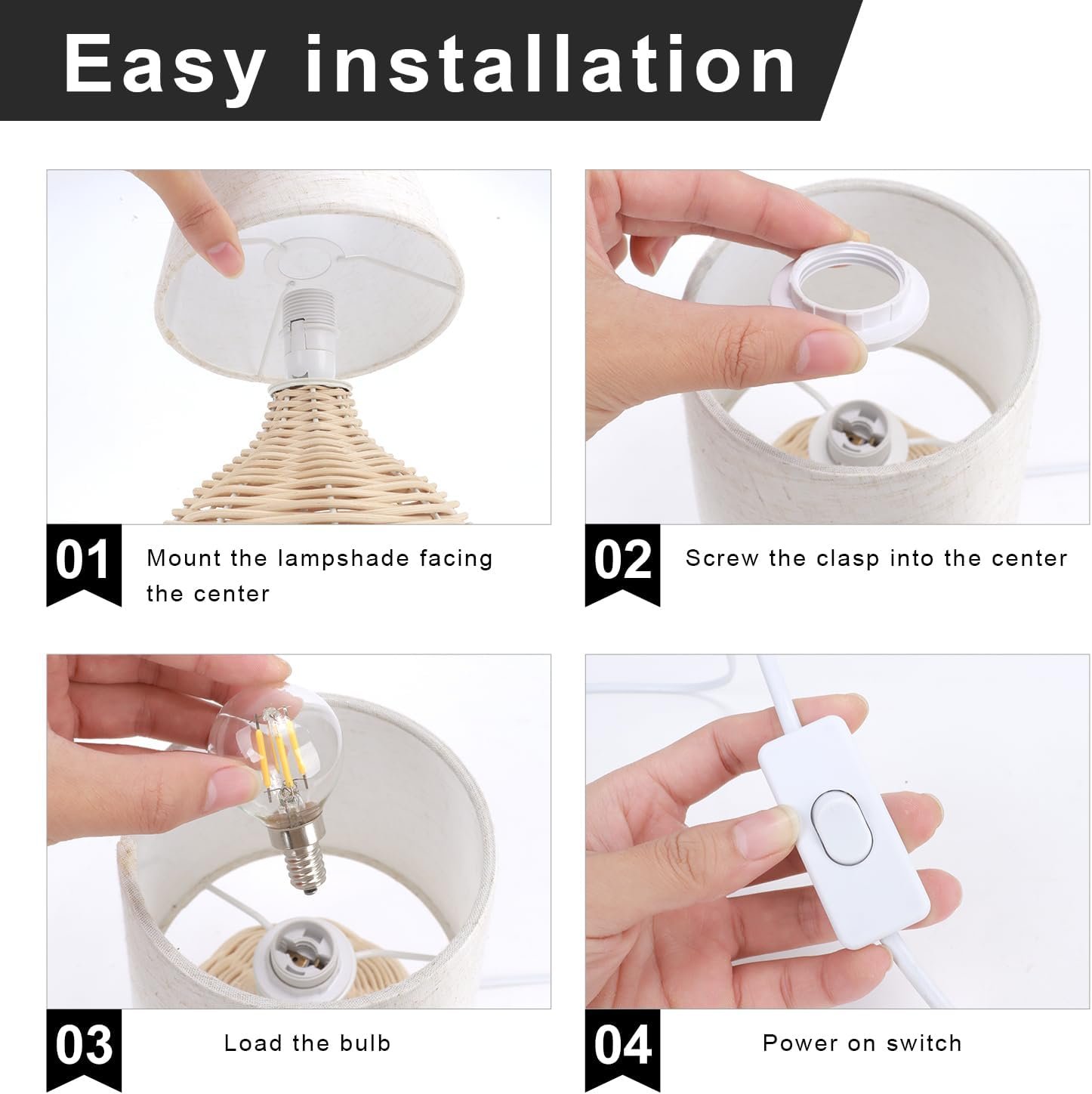 Easy installation

01 Mount the lampshade facing the center

02 Screw the clasp into the center

03 Load the bulb

04 Power on switch