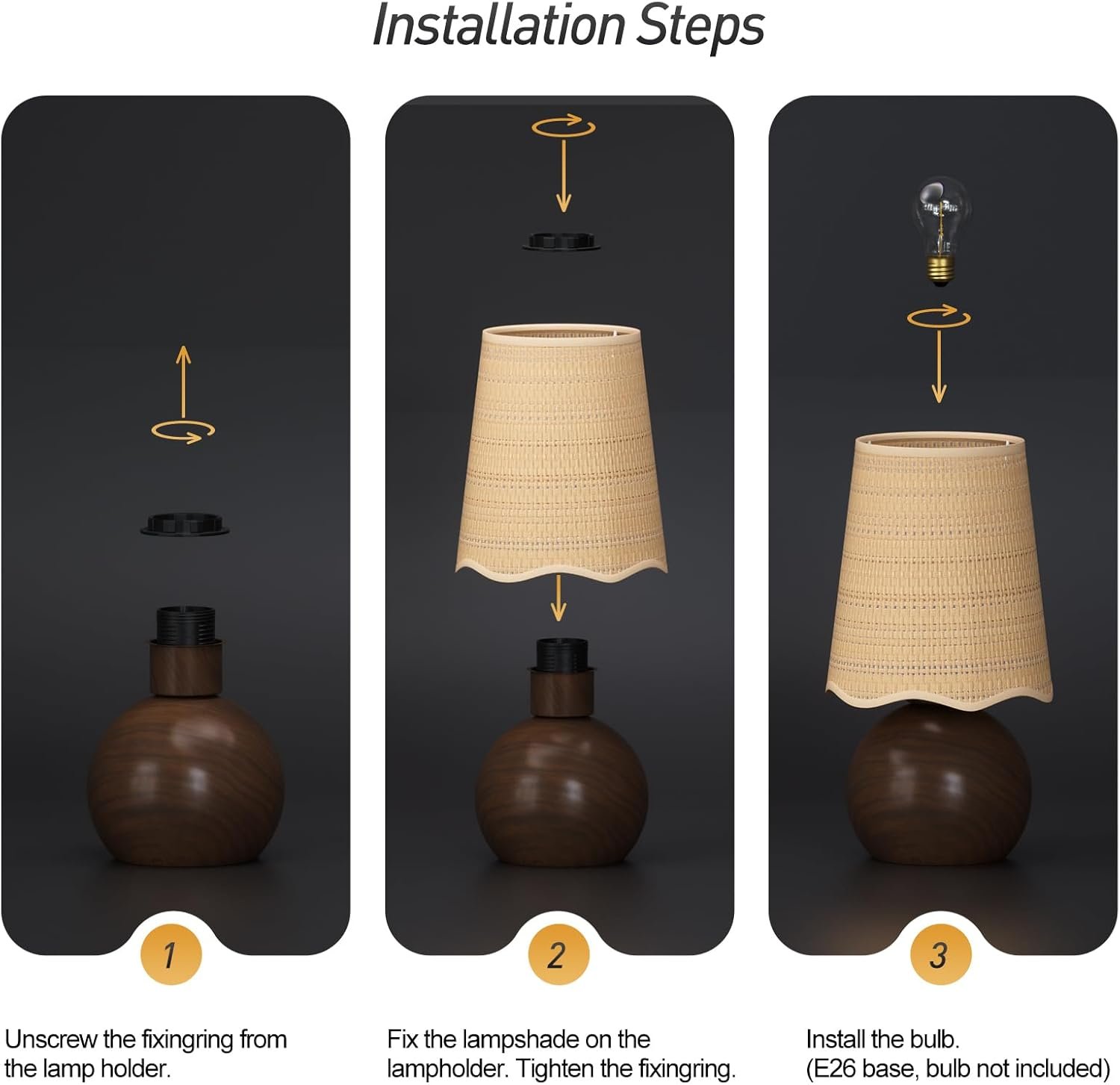 Installation Steps

1

Unscrew the fixingring from the lamp holder.

2

Fix the lampshade on the lampholder. Tighten the fixingring.

3

Install the bulb.
(E26 base, bulb not included)