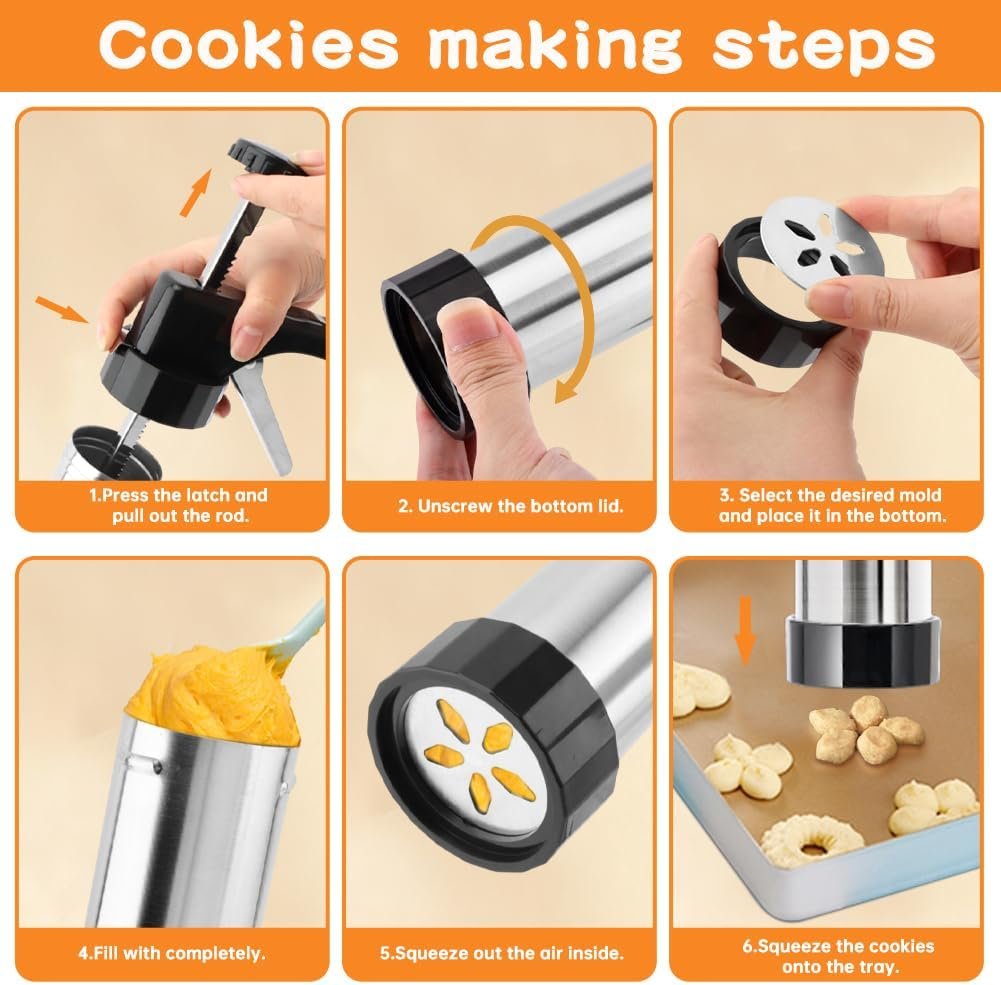 Cookies making steps

1.Press the latch and pull out the rod.

2. Unscrew the bottom lid.

3. Select the desired mold and place it in the bottom.

4.Fill with completely.

5.Squeeze out the air inside.

6.Squeeze the cookies onto the tray.