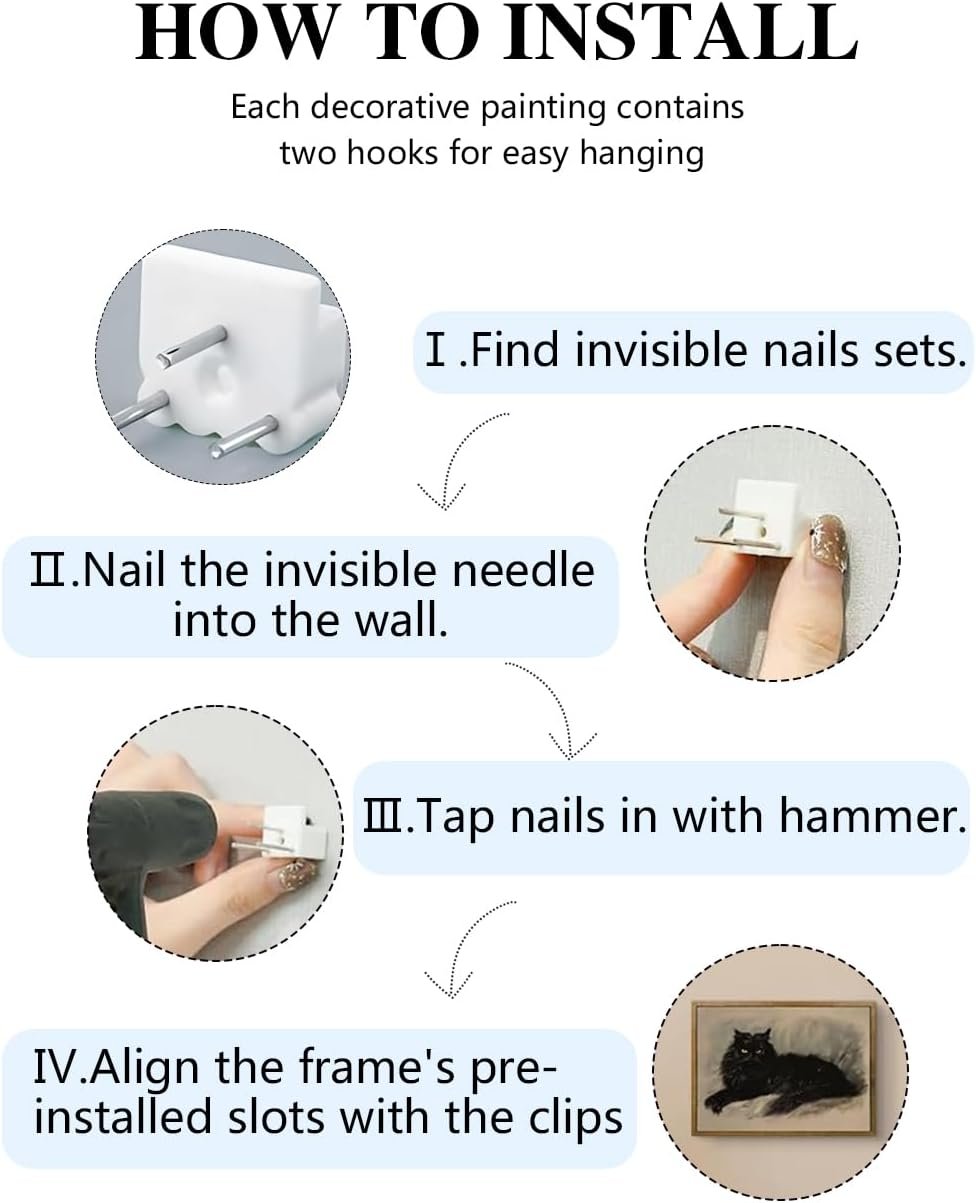 HOW TO INSTALL

Each decorative painting contains two hooks for easy hanging

Ⅰ.Find invisible nails sets.

Ⅱ.Nail the invisible needle into the wall.

Ⅲ.Tap nails in with hammer.

IV.Align the frame's pre-installed slots with the clips