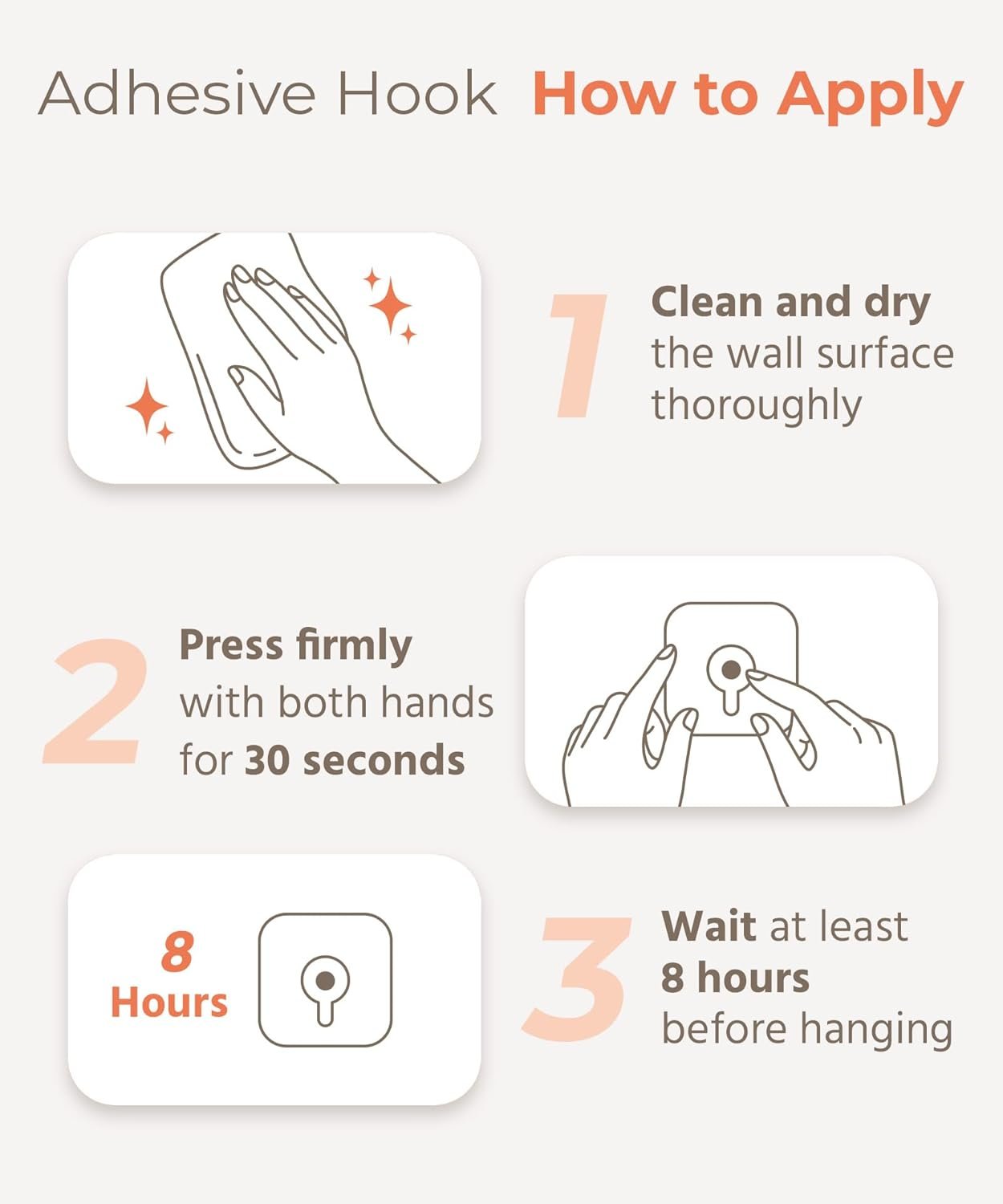 Adhesive Hook How to Apply

1 Clean and dry the wall surface thoroughly

2 Press firmly with both hands for 30 seconds

8 Hours

3 Wait at least 8 hours before hanging