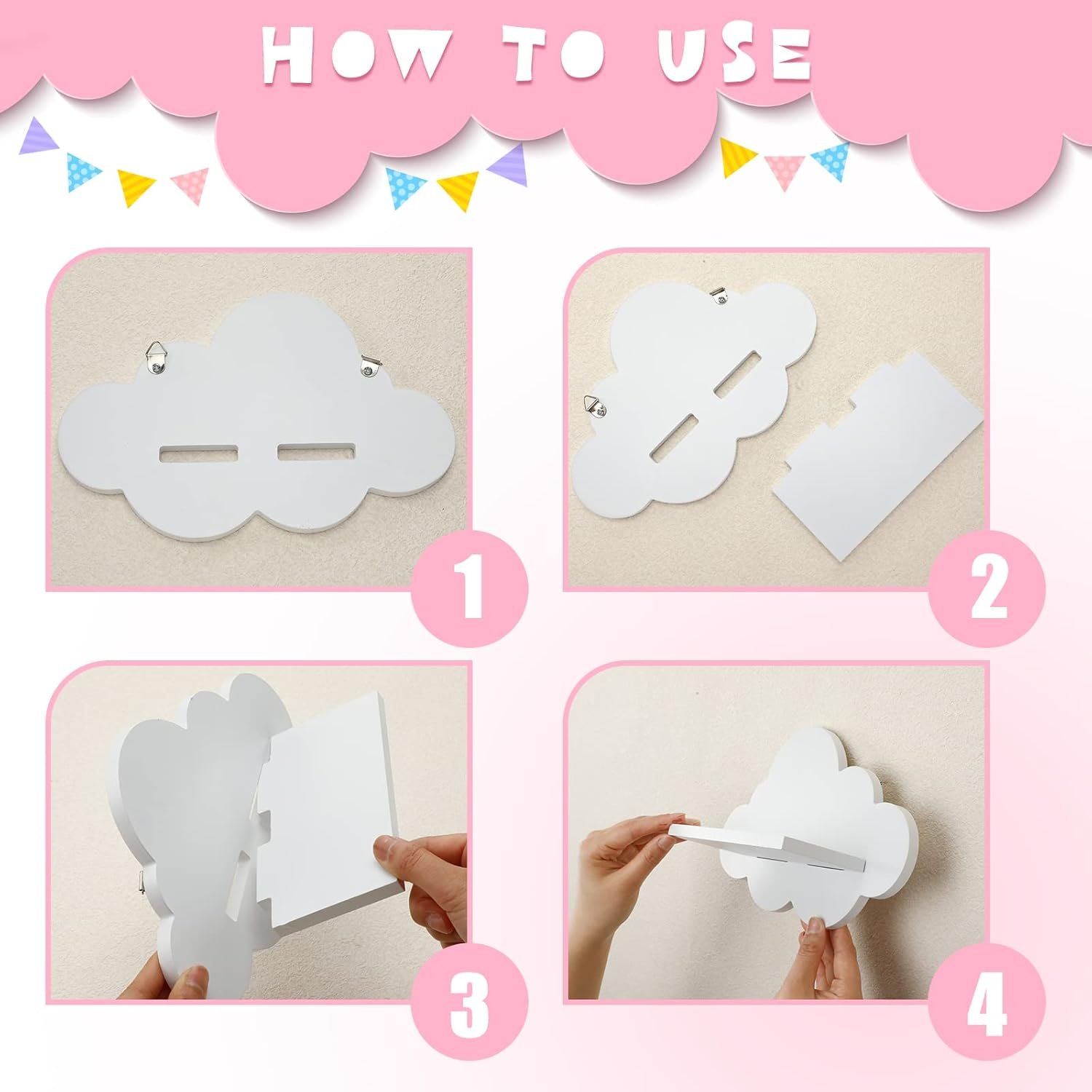 HOW TO USE

1

2

3

4