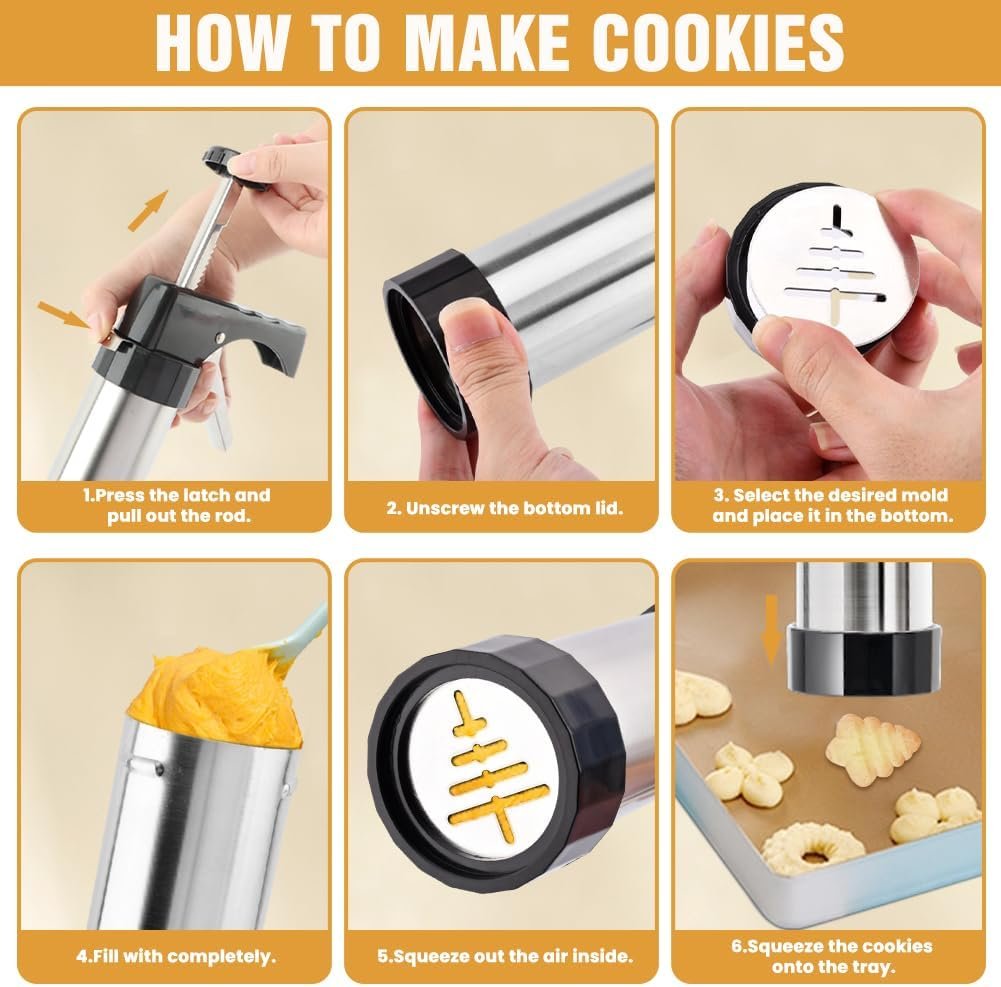 HOW TO MAKE COOKIES

1.Press the latch and pull out the rod.

2. Unscrew the bottom lid.

3. Select the desired mold and place it in the bottom.

4.Fill with completely.

5.Squeeze out the air inside.

6.Squeeze the cookies onto the tray.