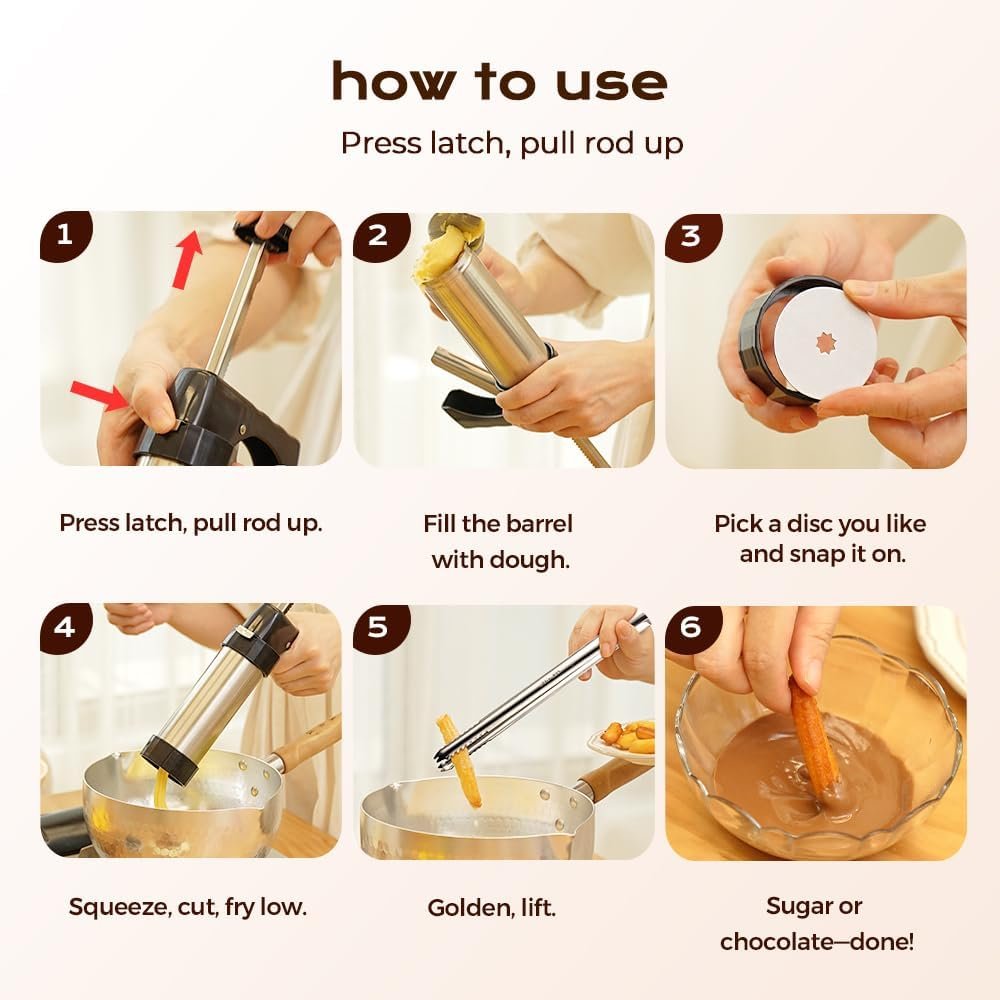 how to use

Press latch, pull rod up

1

Press latch, pull rod up.

2

Fill the barrel with dough.

3

Pick a disc you like and snap it on.

4

Squeeze, cut, fry low.

5

Golden, lift.

6

Sugar or chocolate—done!