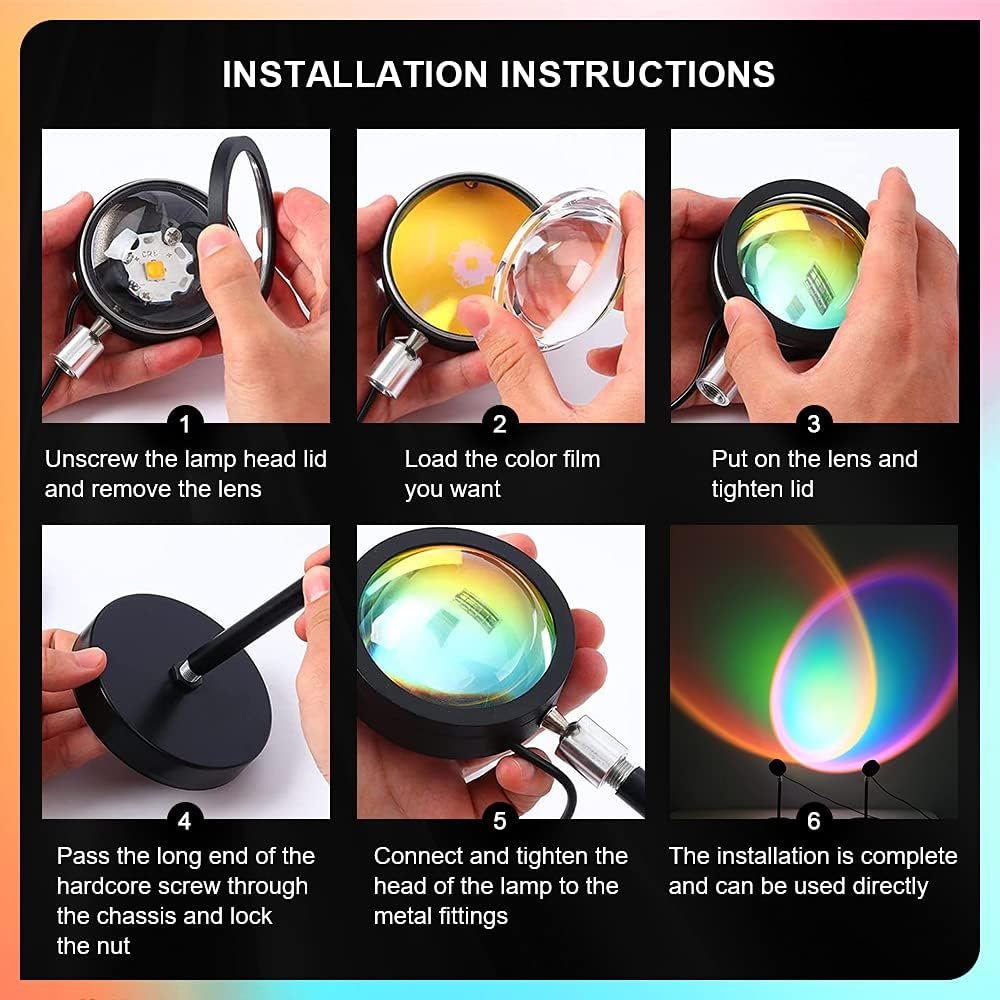 INSTALLATION INSTRUCTIONS

1
Unscrew the lamp head lid and remove the lens

2
Load the color film you want

3
Put on the lens and tighten lid

4
Pass the long end of the hardcore screw through the chassis and lock the nut

5
Connect and tighten the head of the lamp to the metal fittings

6
The installation is complete and can be used directly